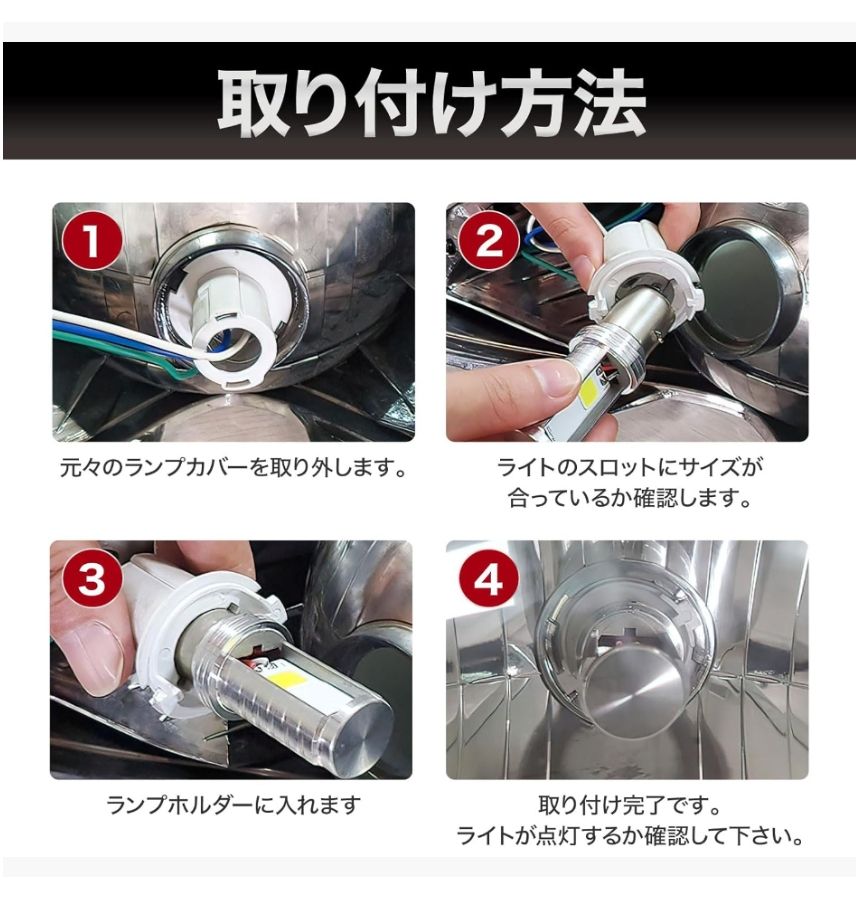 取り付け方法

1

元々のランプカバーを取り外します。

2

ライトのスロットにサイズが合っているか確認します。

3

ランプホルダーに入れます

4

取り付け完了です。
ライトが点灯するか確認して下さい。