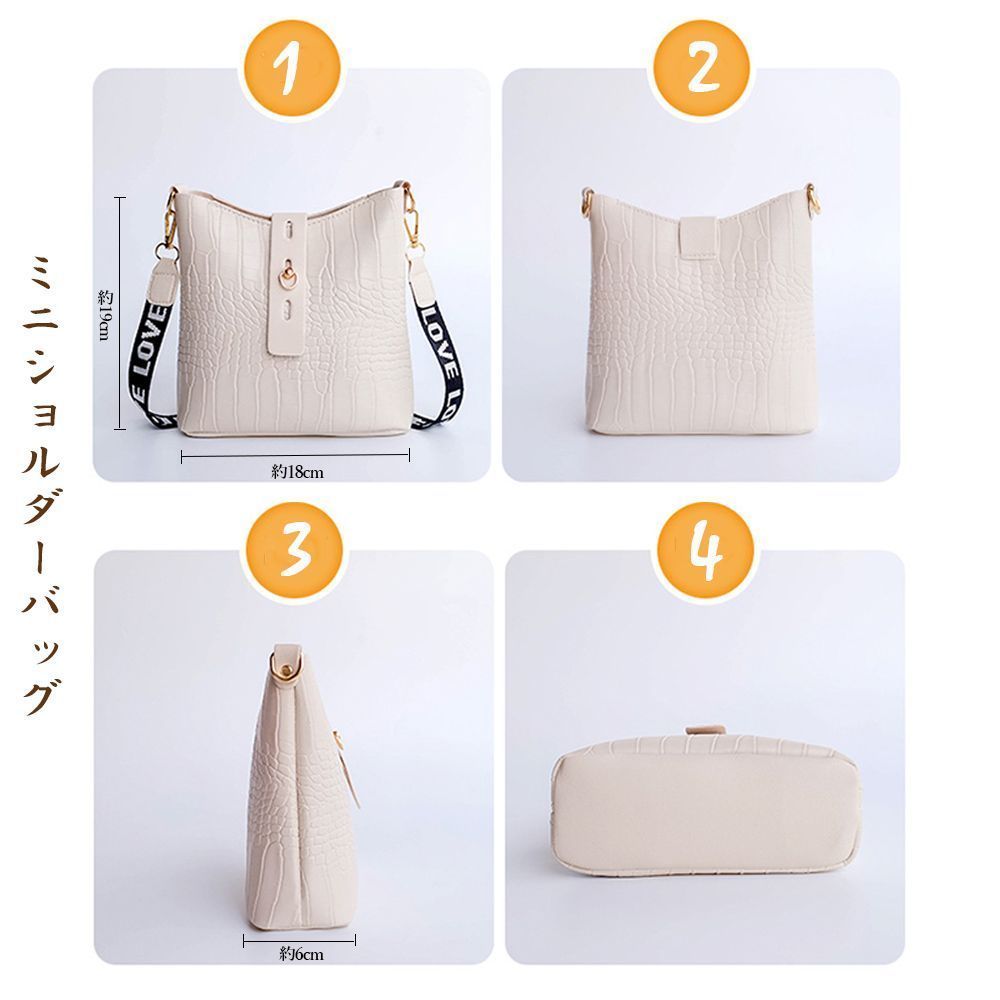 ミニショルダーバッグ

1

約19cm

LOVE

LOVE

約18cm

2

3

約6cm

4