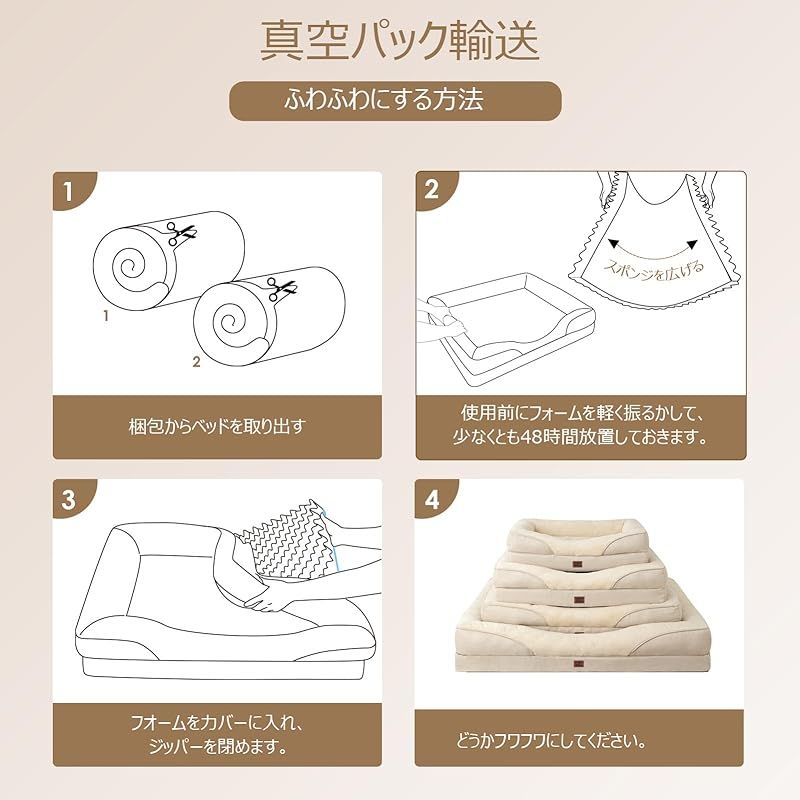 真空パック輸送

ふわふわにする方法

1

1

2

梱包からベッドを取り出す

2

スポンジを広げる

使用前にフォームを軽く振るかして、少なくとも48時間放置しておきます。

3

フォームをカバーに入れ、ジッパーを閉めます。

4

どうかフワフワにしてください。