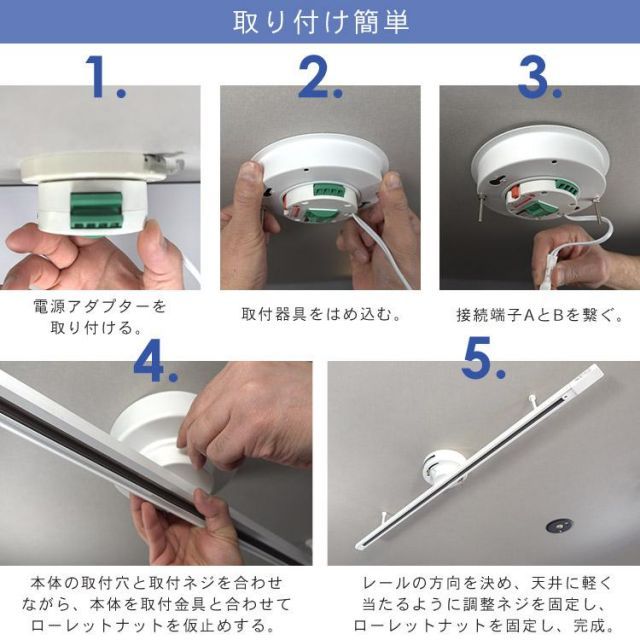 取り付け簡単

1.

電源アダプターを取り付ける。

2.

取付器具をはめ込む。

3.

接続端子AとBを繋ぐ。

4.

本体の取付穴と取付ネジを合わせながら、本体を取付金具と合わせてローレットナットを仮止めする。

5.

レールの方向を決め、天井に軽く当たるように調整ネジを固定し、ローレットナットを固定し、完成。