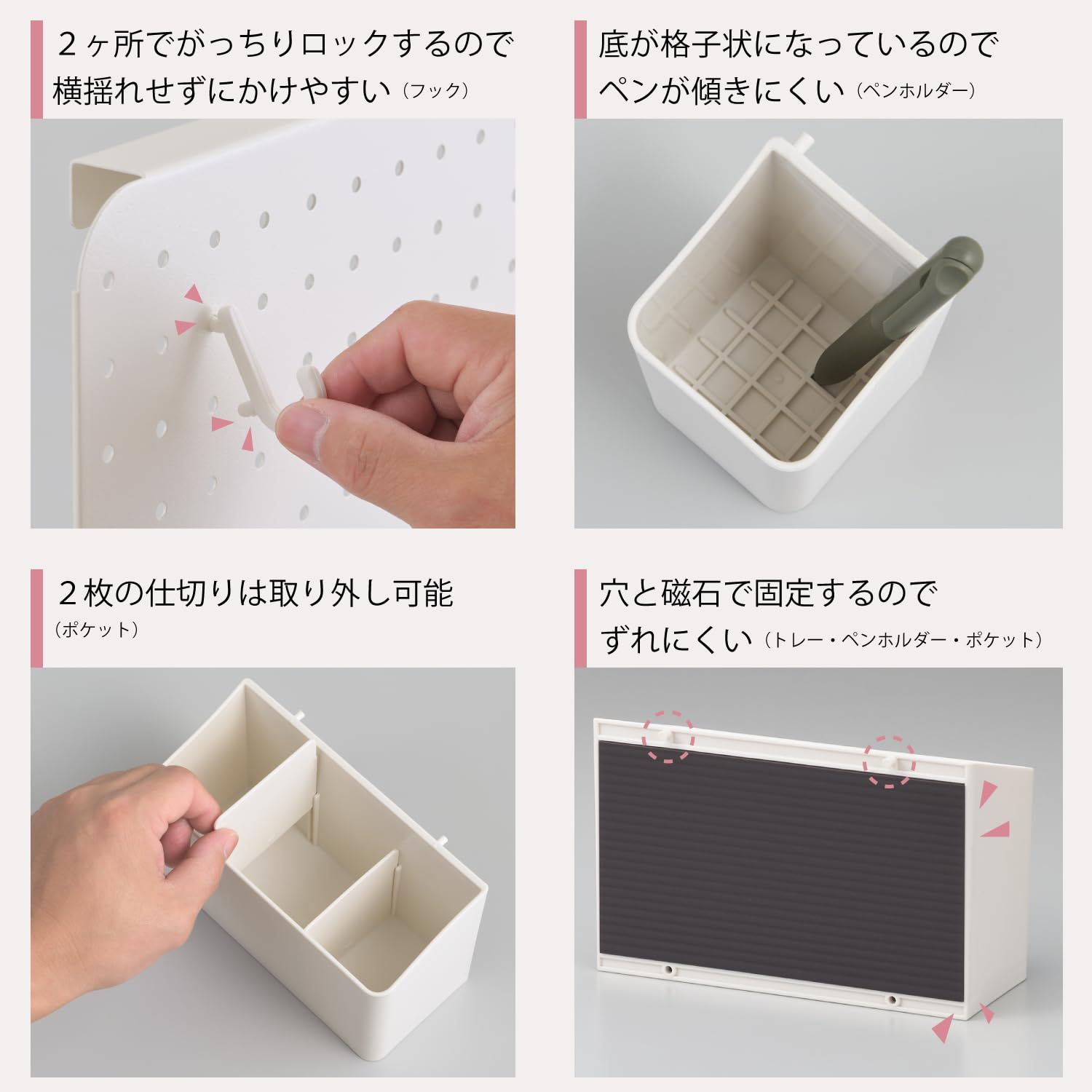 ２ヶ所でがっちりロックするので横揺れせずにかけやすい（フック）

底が格子状になっているのでペンが傾きにくい（ペンホルダー）

２枚の仕切りは取り外し可能（ポケット）

穴と磁石で固定するのでずれにくい（トレー・ペンホルダー・ポケット）