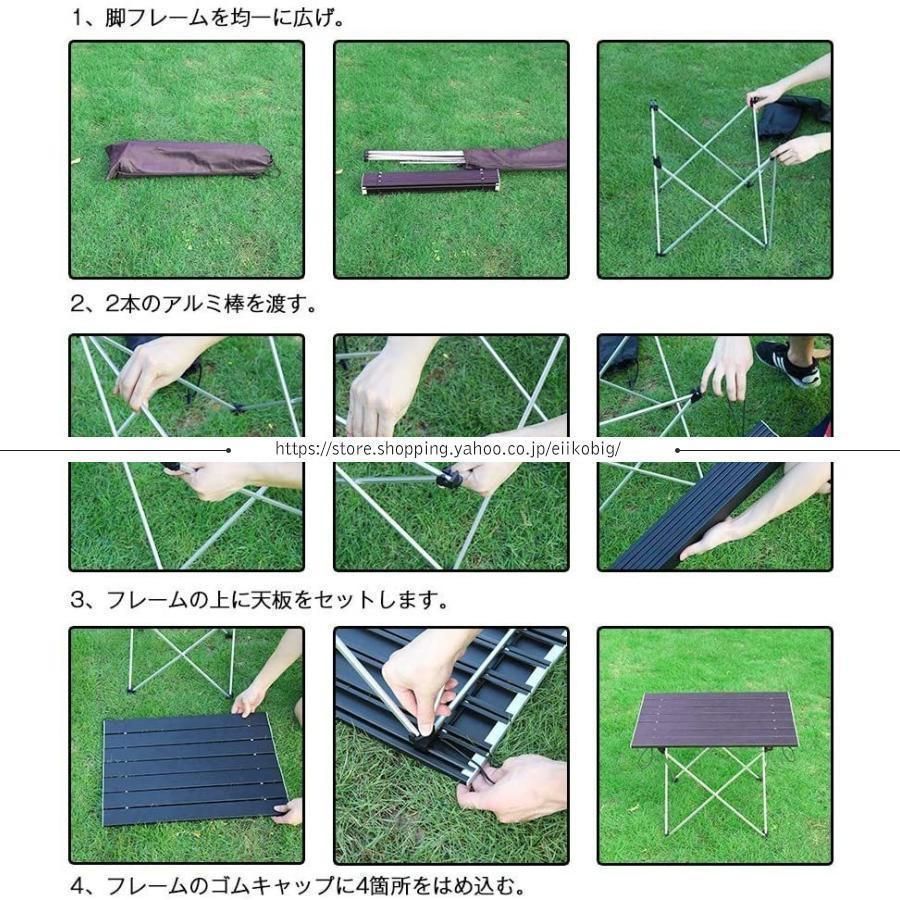 1、脚フレームを均一に広げ。

2、2本のアルミ棒を渡す。

https://store.shopping.yahoo.co.jp/eiikobig/

3、フレームの上に天板をセットします。

4、フレームのゴムキャップに4箇所をはめ込む。