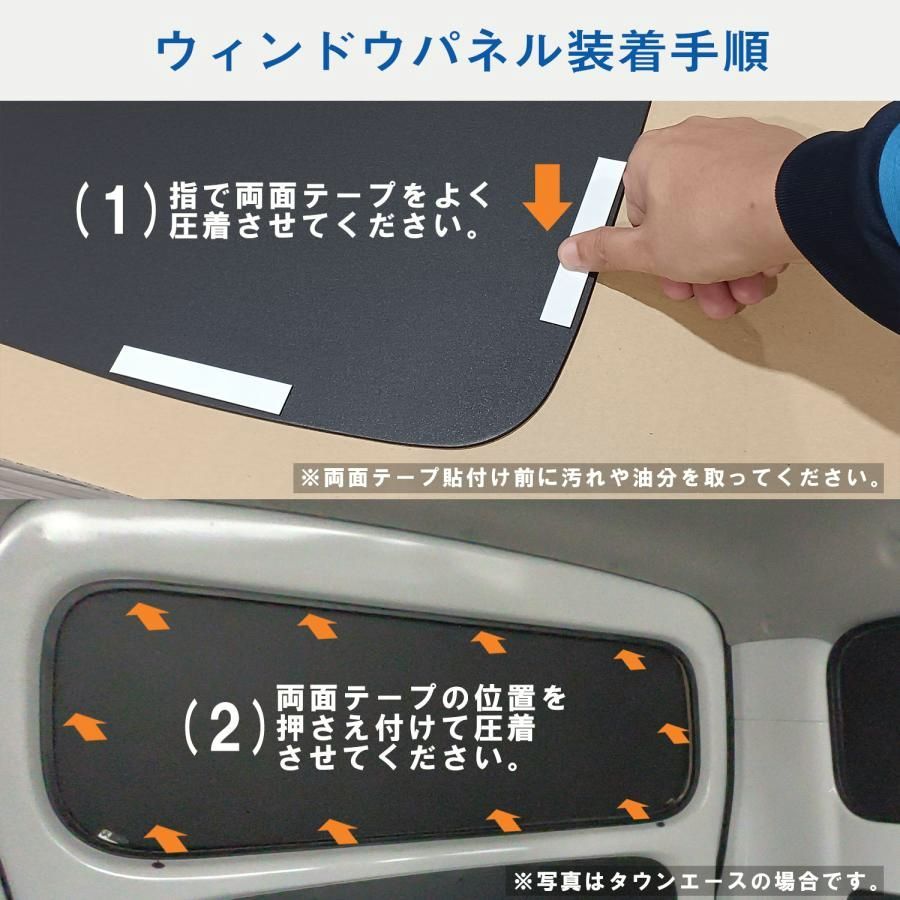 ウィンドウパネル装着手順

(1) 指で両面テープをよく圧着させてください。

※両面テープ貼付け前に汚れや油分を取ってください。

(2) 両面テープの位置を押さえ付けて圧着させてください。

※写真はタウンエースの場合です。