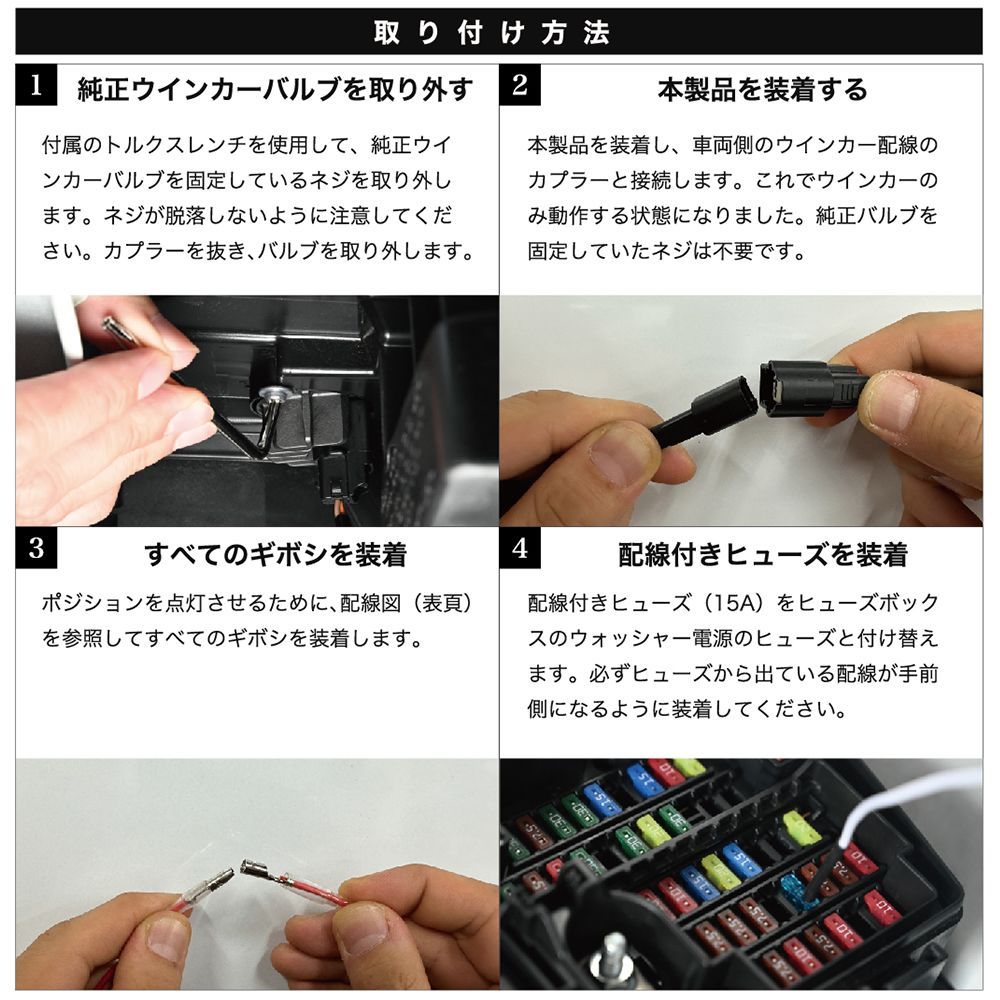 取り付け方法

1 純正ウインカーバルブを取り外す

付属のトルクスレンチを使用して、純正ウインカーバルブを固定しているネジを取り外します。ネジが脱落しないように注意してください。カプラーを抜き、バルブを取り外します。

2 本製品を装着する

本製品を装着し、車両側のウインカー配線のカプラーと接続します。これでウインカーのみ動作する状態になりました。純正バルブを固定していたネジは不要です。

3 すべてのギボシを装着

ポジションを点灯させるために、配線図（表頁）を参照してすべてのギボシを装着します。

4 配線付きヒューズを装着

配線付きヒューズ（15A）をヒューズボックスのウォッシャー電源のヒューズと付け替えます。必ずヒューズから出ている配線が手前側になるように装着してください。