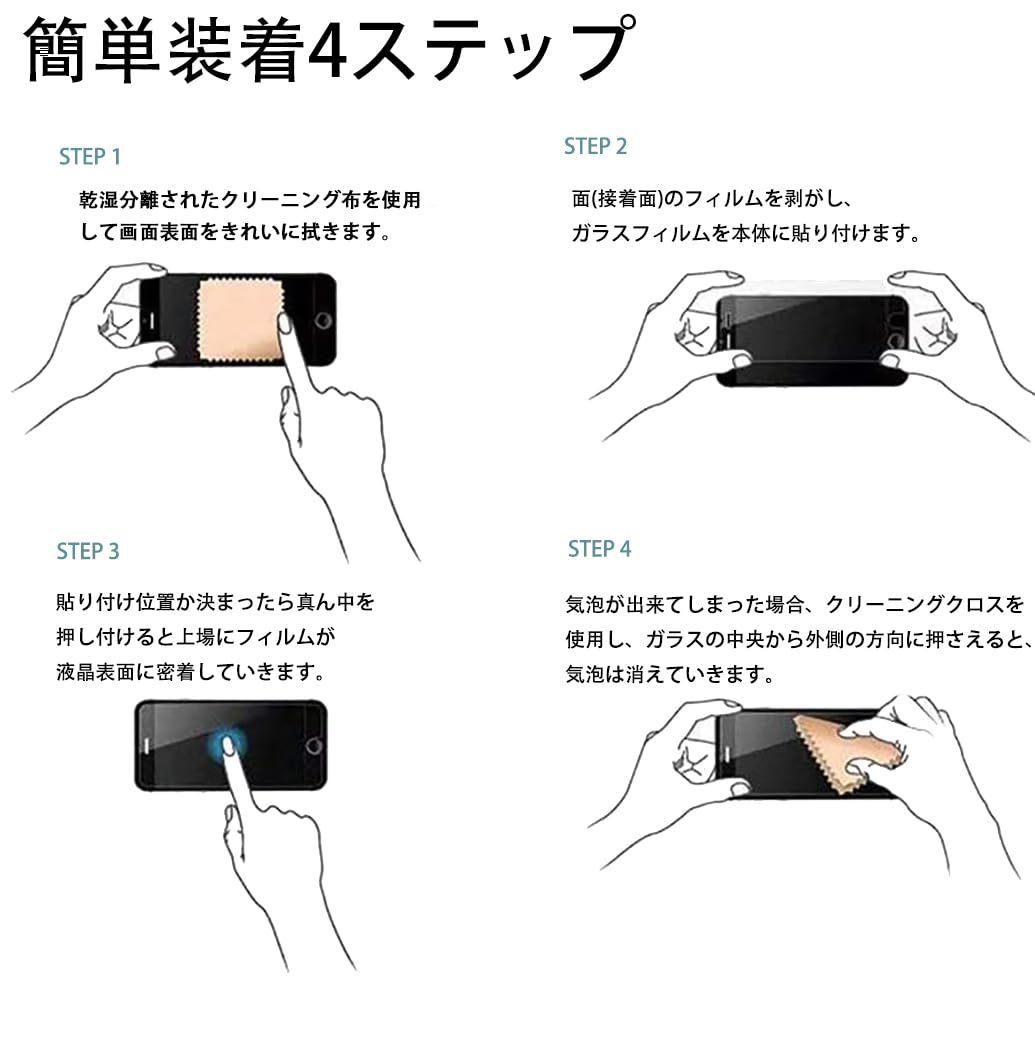 簡単装着4ステップ

STEP 1

乾湿分離されたクリーニング布を使用して画面表面をきれいに拭きます。

STEP 2

面(接着面)のフィルムを剥がし、ガラスフィルムを本体に貼り付けます。

STEP 3

貼り付け位置か決まったら真ん中を押し付けると上場にフィルムが液晶表面に密着していきます。

STEP 4

気泡が出来てしまった場合、クリーニングクロスを使用し、ガラスの中央から外側の方向に押さえると、気泡は消えていきます。