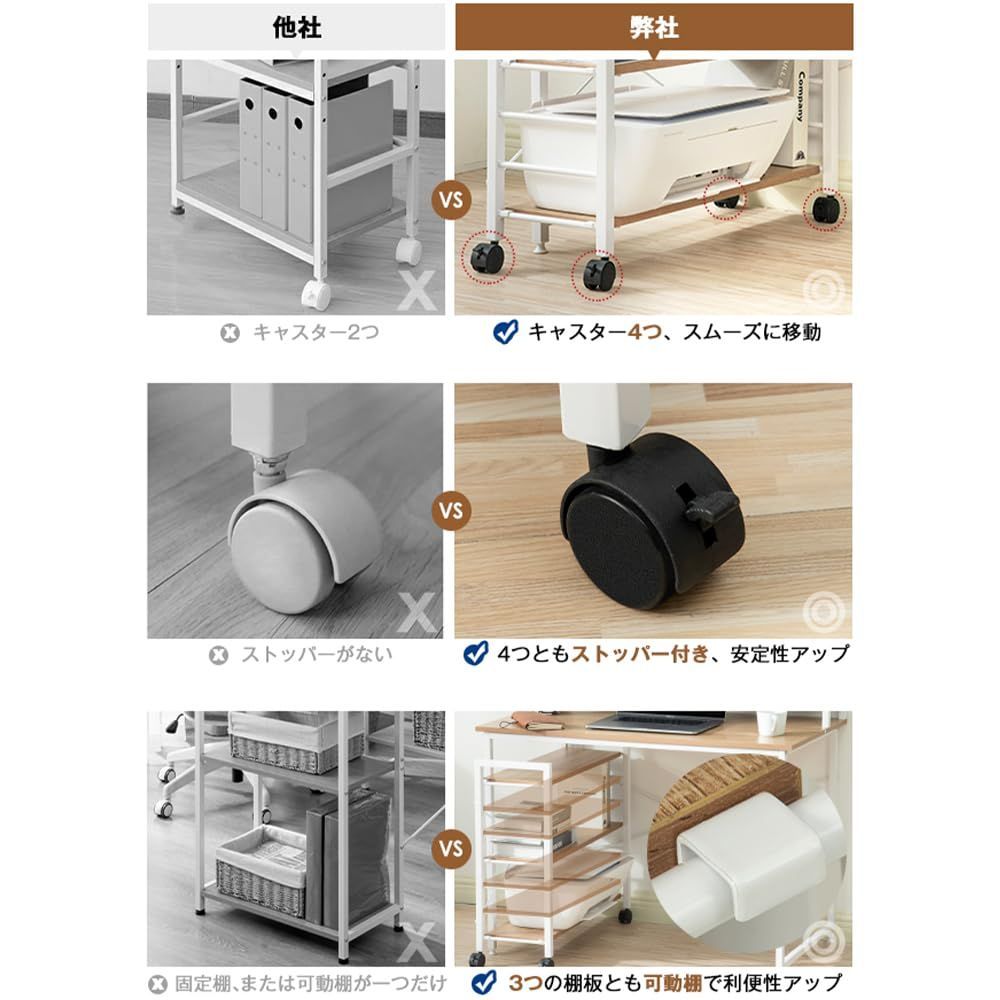 他社

弊社

Company

VS

キャスター2つ

キャスター4つ、スムーズに移動

VS

ストッパーがない

4つともストッパー付き、安定性アップ

VS

固定棚、または可動棚が一つだけ

3つの棚板とも可動棚で利便性アップ