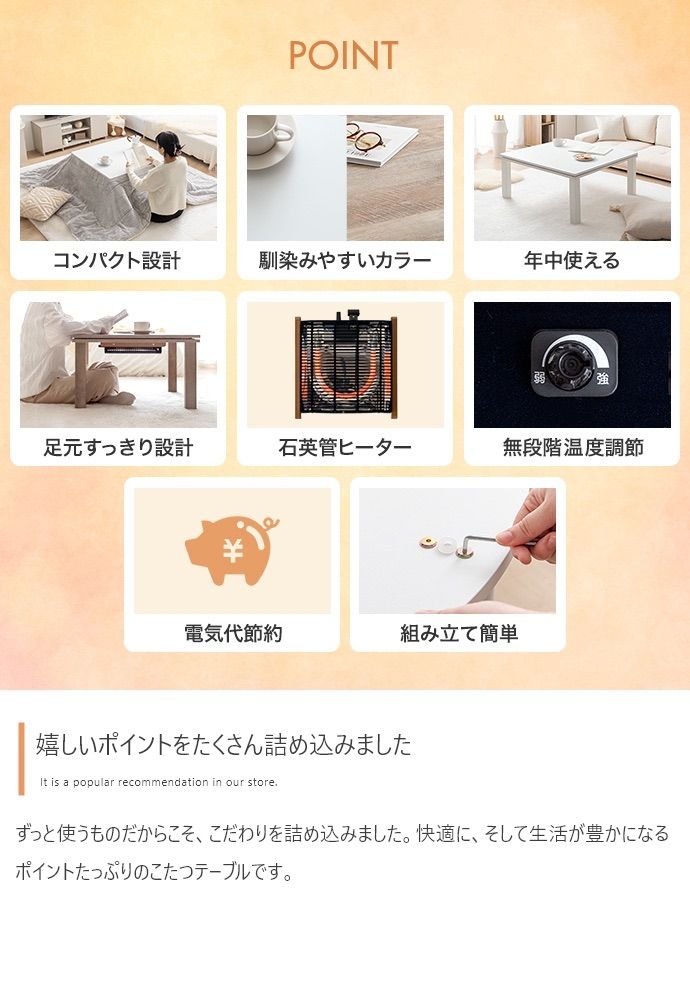 POINT

コンパクト設計

馴染みやすいカラー

年中使える

足元すっきり設計

石英管ヒーター

弱 強

無段階温度調節

¥

電気代節約

組み立て簡単

嬉しいポイントをたくさん詰め込みました

It is a popular recommendation in our store.

ずっと使うものだからこそ、こだわりを詰め込みました。快適に、そして生活が豊かになるポイントたっぷりのこたつテーブルです。