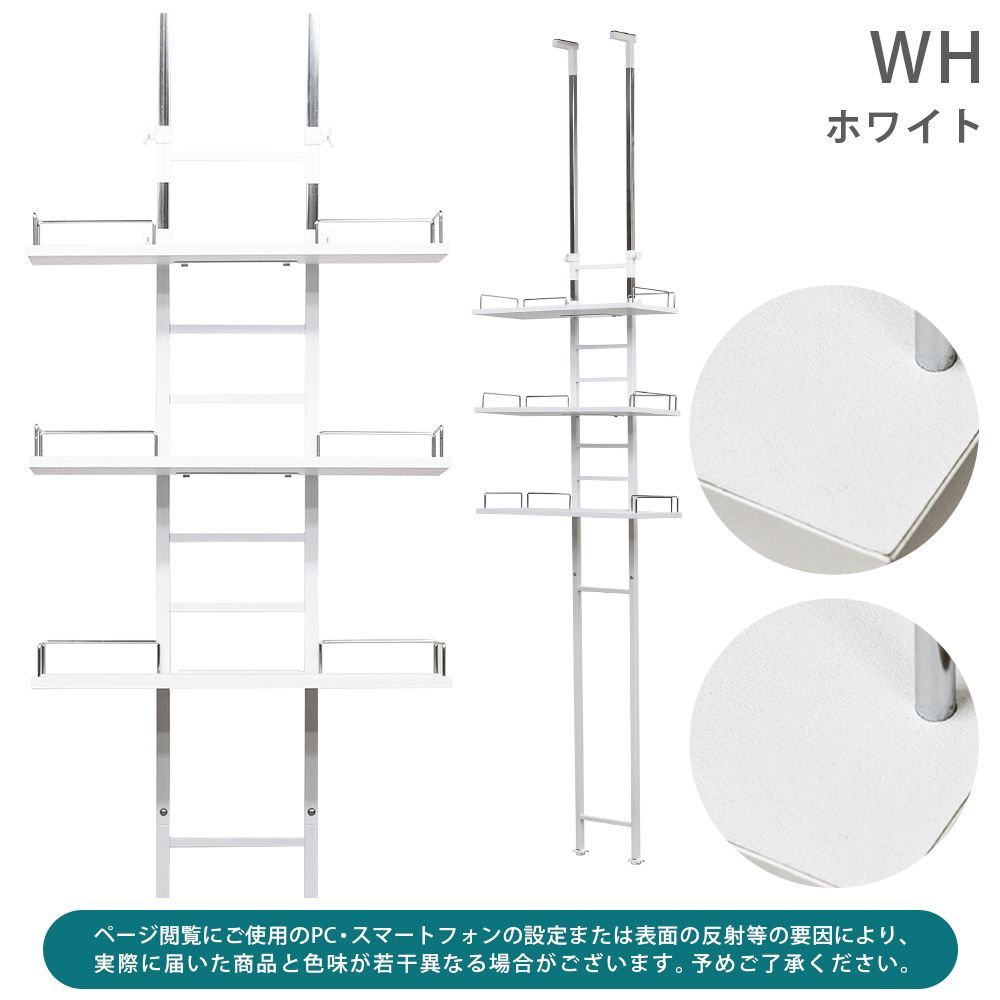 WH
ホワイト

ページ閲覧にご使用のPC・スマートフォンの設定または表面の反射等の要因により、実際に届いた商品と色味が若干異なる場合がございます。予めご了承ください。