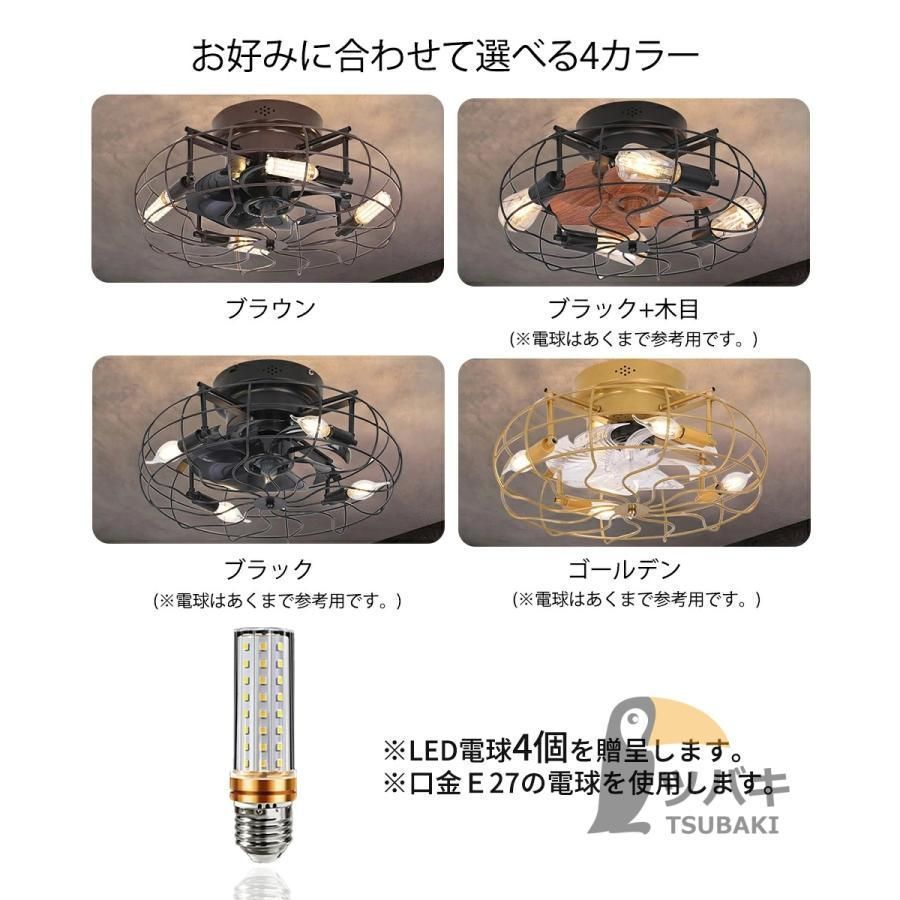 お好みに合わせて選べる4カラー

ブラウン

ブラック+木目
(※電球はあくまで参考用です。)

ブラック
(※電球はあくまで参考用です。)

ゴールデン
(※電球はあくまで参考用です。)

※LED電球4個を贈呈します。
※口金 E 27の電球を使用します。

ツバキ
TSUBAKI