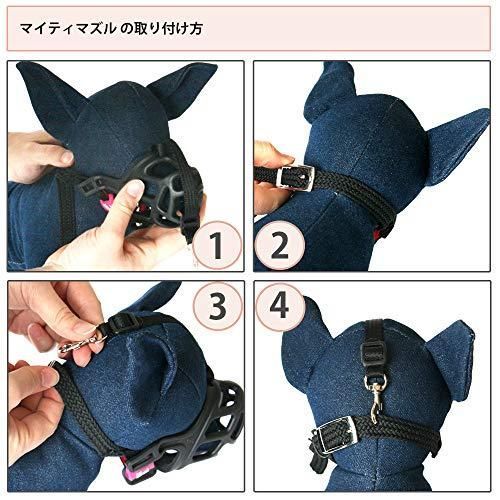 マイティマズル の取り付け方

1

2

3

4