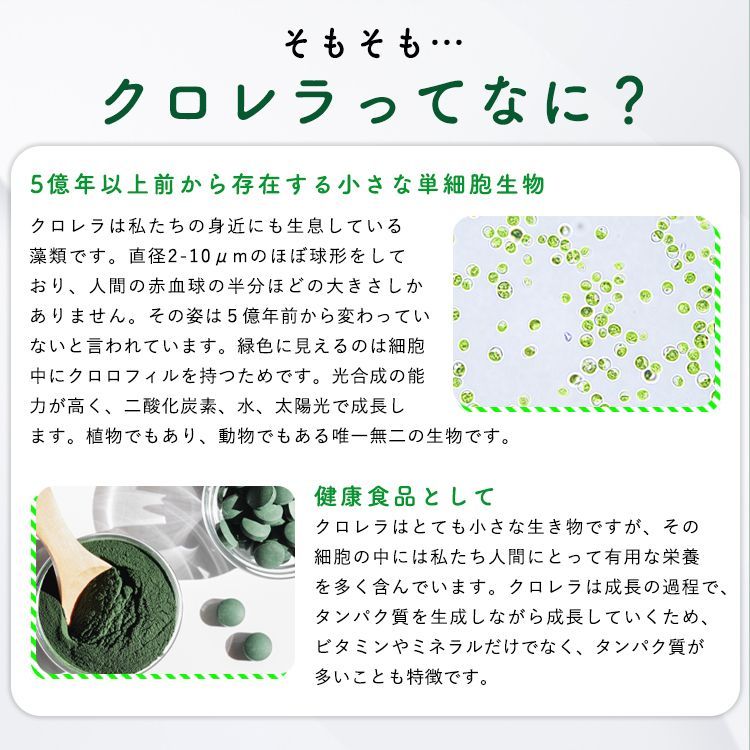 そもそも…
クロレラってなに？

5億年以上前から存在する小さな単細胞生物

クロレラは私たちの身近にも生息している藻類です。直径2-10μmのほぼ球形をしており、人間の赤血球の半分ほどの大きさしかありません。その姿は5億年前から変わっていないと言われています。緑色に見えるのは細胞中にクロロフィルを持つためです。光合成の能力が高く、二酸化炭素、水、太陽光で成長します。植物でもあり、動物でもある唯一無二の生物です。

健康食品として

クロレラはとても小さな生き物ですが、その細胞の中には私たち人間にとって有用な栄養を多く含んでいます。クロレラは成長の過程で、タンパク質を生成しながら成長していくため、ビタミンやミネラルだけでなく、タンパク質が多いことも特徴です。