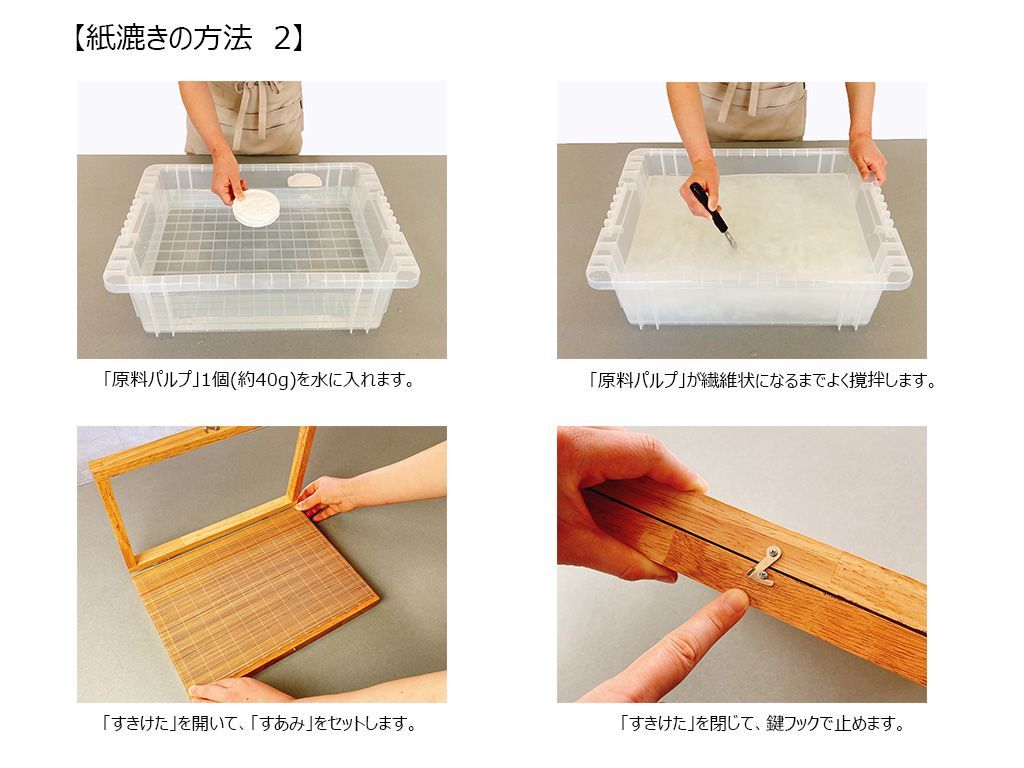 【紙漉きの方法　2】

「原料パルプ」1個(約40g)を水に入れます。

「原料パルプ」が繊維状になるまでよく撹拌します。

「すきけた」を開いて、「すあみ」をセットします。

「すきけた」を閉じて、鍵フックで止めます。