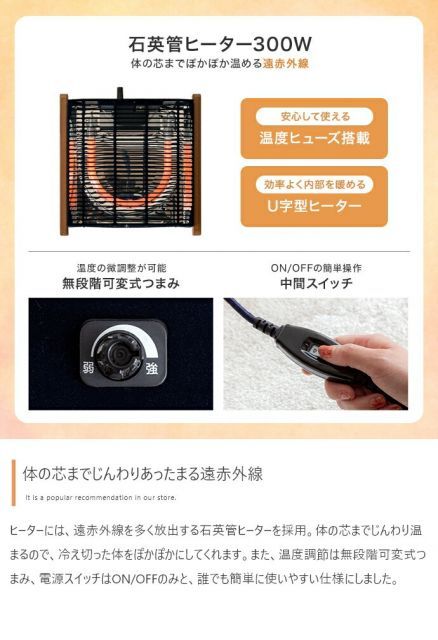 石英管ヒーター300W
体の芯までぽかぽか温める遠赤外線

安心して使える
温度ヒューズ搭載

効率よく内部を暖める
U字型ヒーター

温度の微調整が可能
無段階可変式つまみ

弱
強

ON/OFFの簡単操作
中間スイッチ

体の芯までじんわりあったまる遠赤外線

It is a popular recommendation in our store.

ヒーターには、遠赤外線を多く放出する石英管ヒーターを採用。体の芯までじんわり温まるので、冷え切った体をぽかぽかにしてくれます。また、温度調節は無段階可変式つまみ、電源スイッチはON/OFFのみと、誰でも簡単に使いやすい仕様にしました。