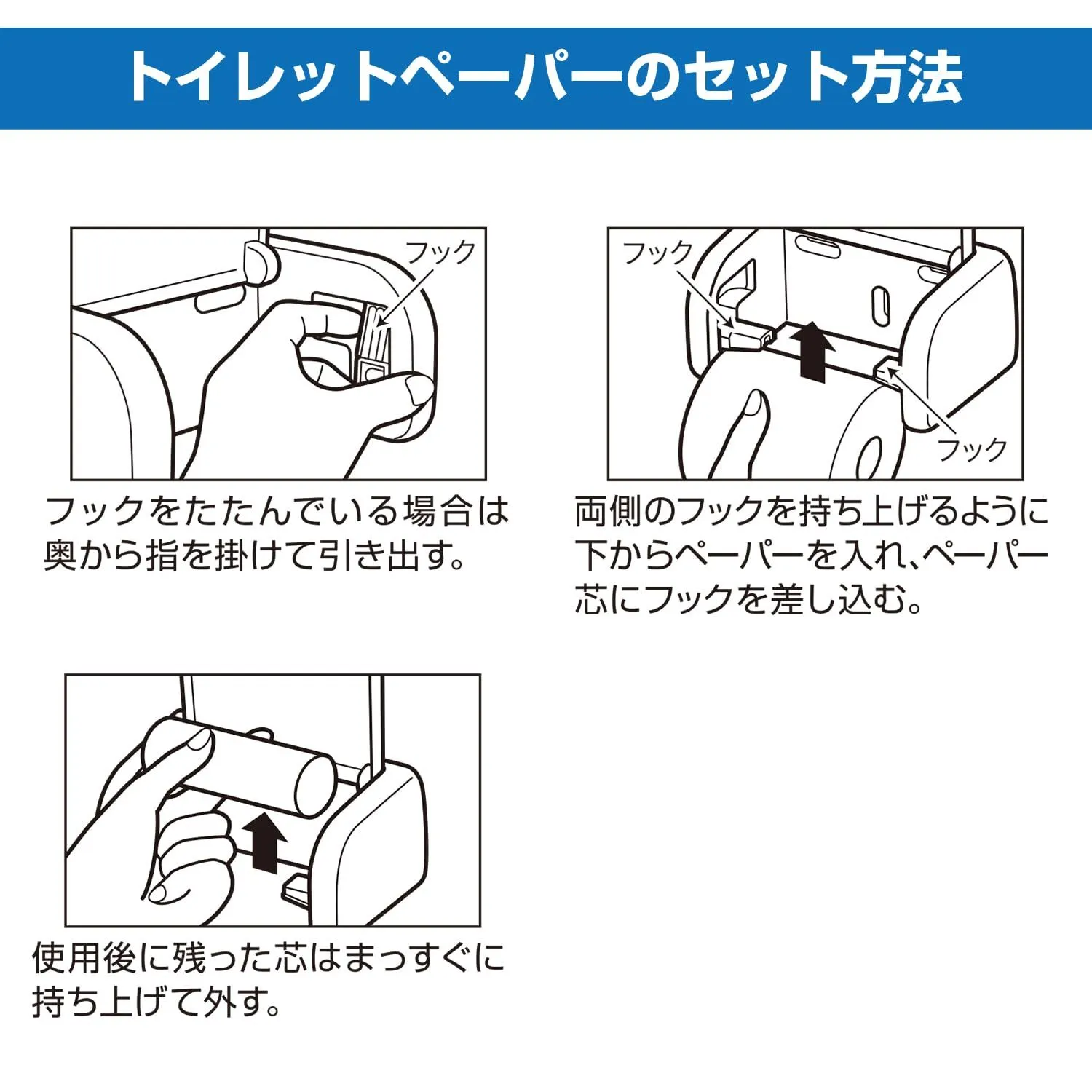 トイレットペーパーのセット方法

フック

フックをたたんでいる場合は奥から指を掛けて引き出す。

フック

フック

両側のフックを持ち上げるように下からペーパーを入れ、ペーパー芯にフックを差し込む。

使用後に残った芯はまっすぐに持ち上げて外す。