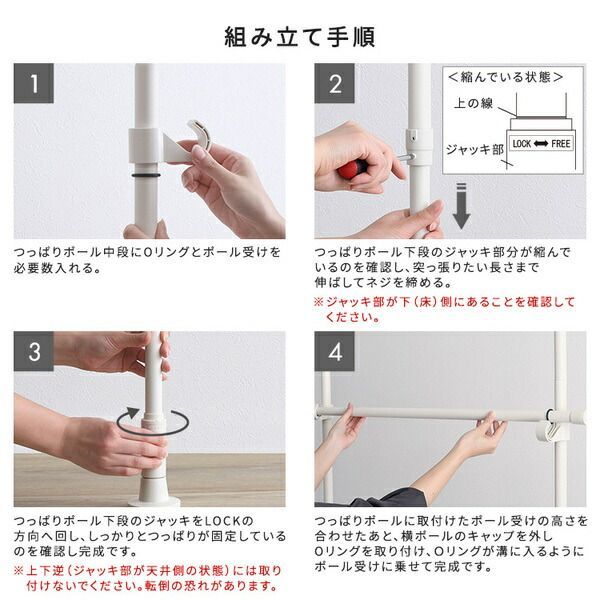 組み立て手順

1

つっぱりポール中段にOリングとポール受けを必要数入れる。

2

＜縮んでいる状態＞
上の線
ジャッキ部
LOCK ⟷ FREE

つっぱりポール下段のジャッキ部分が縮んでいるのを確認し、突っ張りたい長さまで伸ばしてネジを締める。
※ジャッキ部が下（床）側にあることを確認してください。

3

つっぱりポール下段のジャッキをLOCKの方向へ回し、しっかりとつっぱりが固定しているのを確認し完成です。
※上下逆（ジャッキ部が天井側の状態）には取り付けないでください。転倒の恐れがあります。

4

つっぱりポールに取付けたポール受けの高さを合わせたあと、横ポールのキャップを外しOリングを取り付け、Oリングが溝に入るようにポール受けに乗せて完成です。