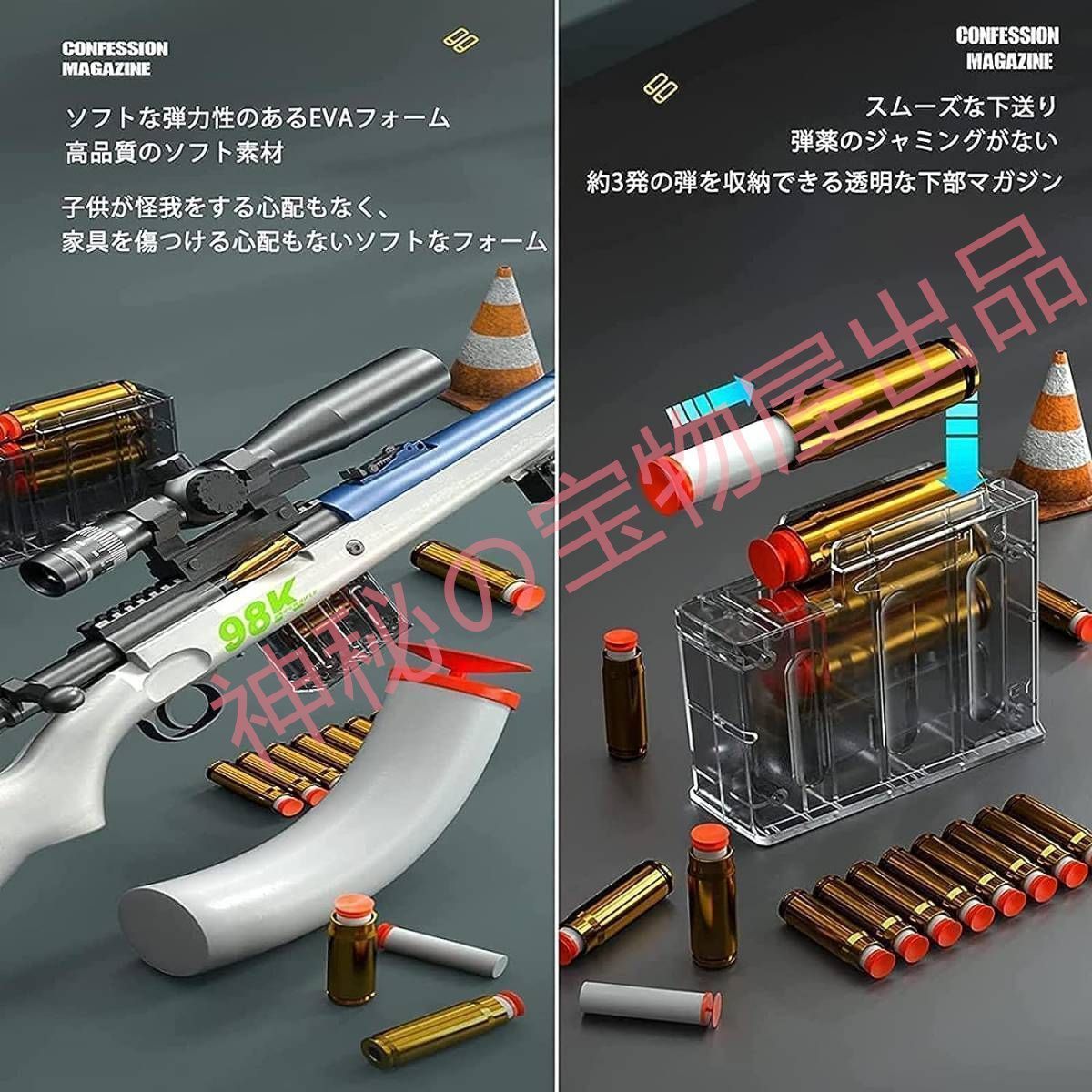 CONFESSION MAGAZINE

ソフトな弾力性のあるEVAフォーム
高品質のソフト素材

子供が怪我をする心配もなく、
家具を傷つける心配もないソフトなフォーム

98K

CONFESSION MAGAZINE

スムーズな下送り
弾薬のジャミングがない
約3発の弾を収納できる透明な下部マガジン

神秘の宝物屋出品