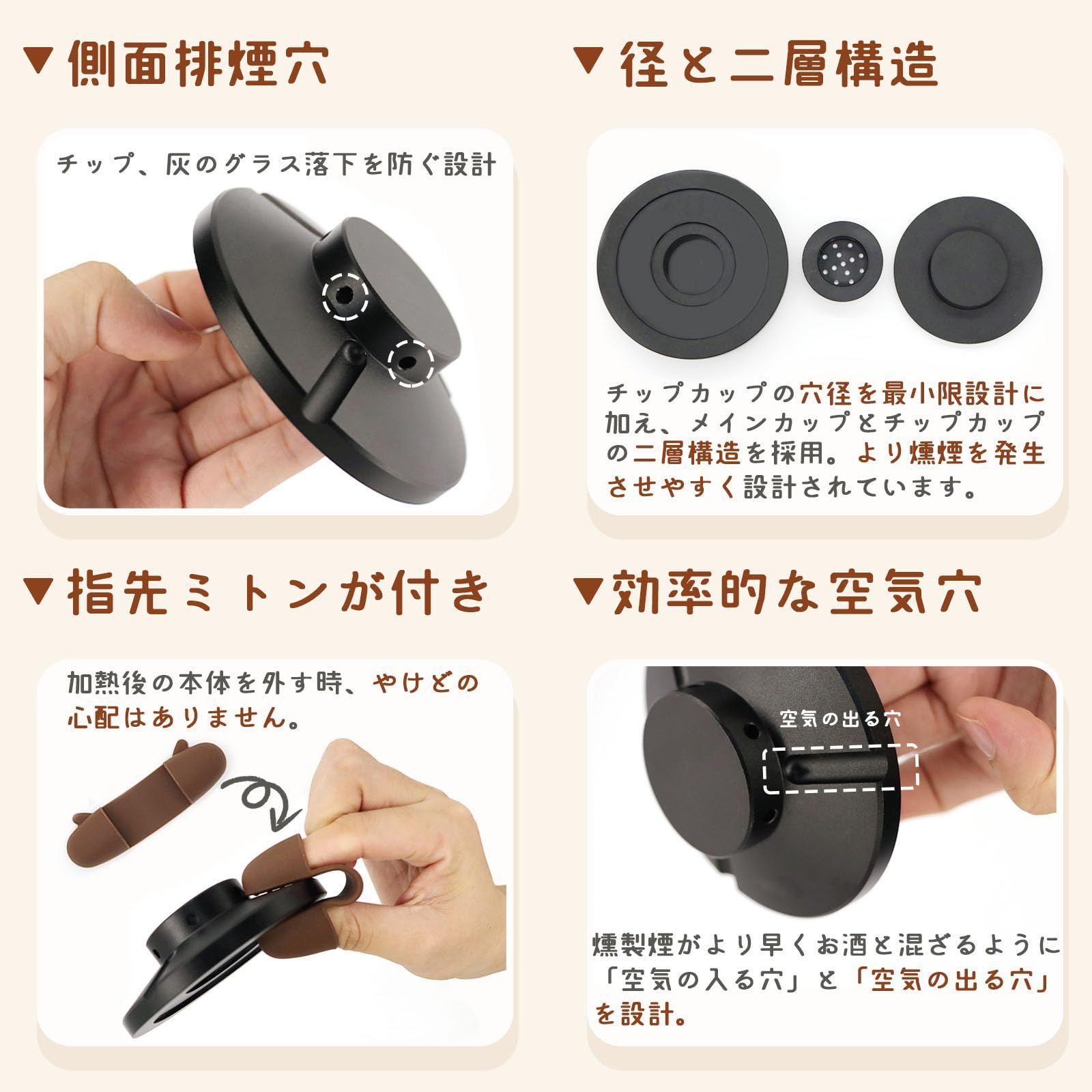 ▼側面排煙穴

チップ、灰のグラス落下を防ぐ設計

▼径と二層構造

チップカップの穴径を最小限設計に加え、メインカップとチップカップの二層構造を採用。より燻煙を発生させやすく設計されています。

▼指先ミトンが付き

加熱後の本体を外す時、やけどの心配はありません。

▼効率的な空気穴

空気の出る穴

燻製煙がより早くお酒と混ざるように「空気の入る穴」と「空気の出る穴」を設計。