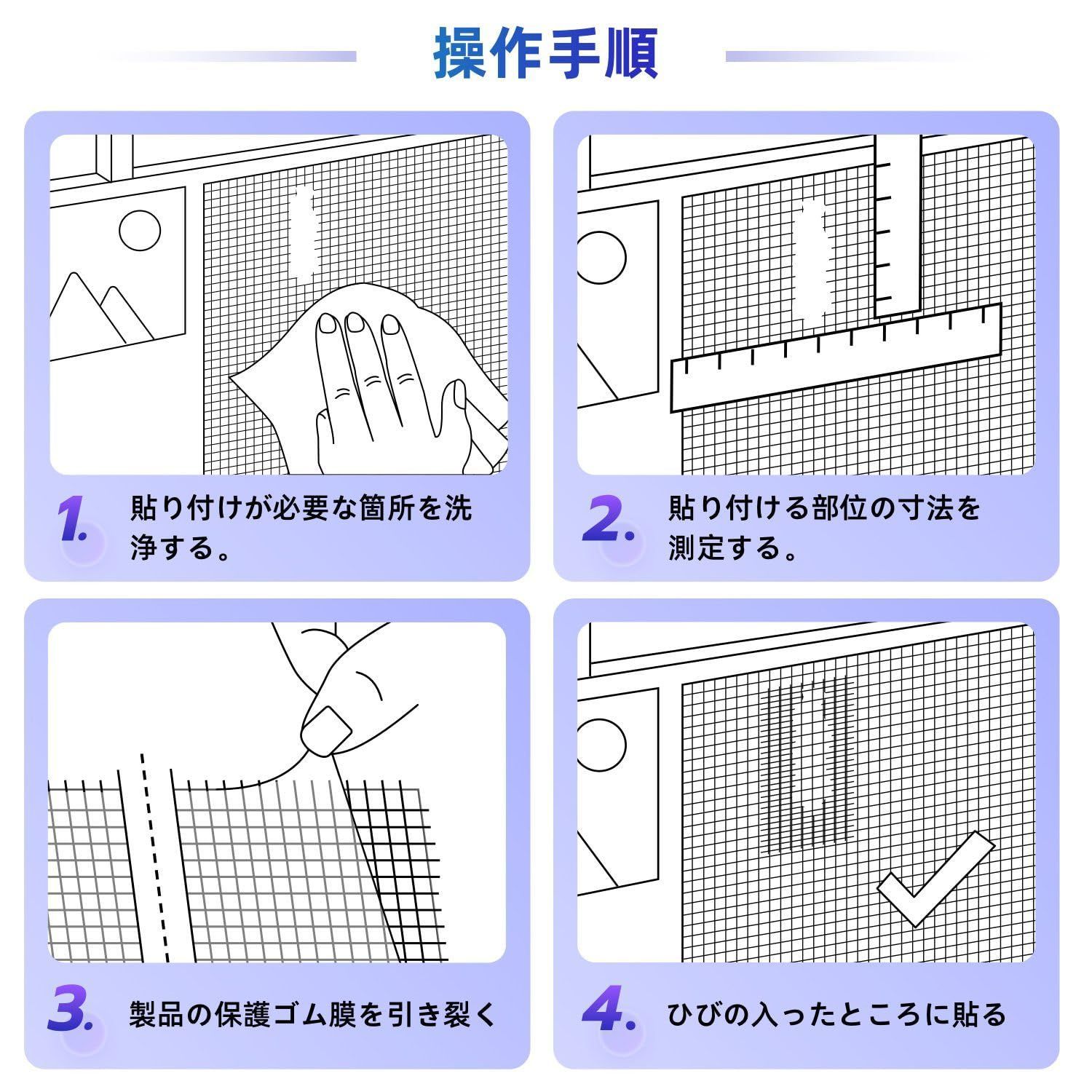 操作手順

1. 貼り付けが必要な箇所を洗浄する。

2. 貼り付ける部位の寸法を測定する。

3. 製品の保護ゴム膜を引き裂く

4. ひびの入ったところに貼る