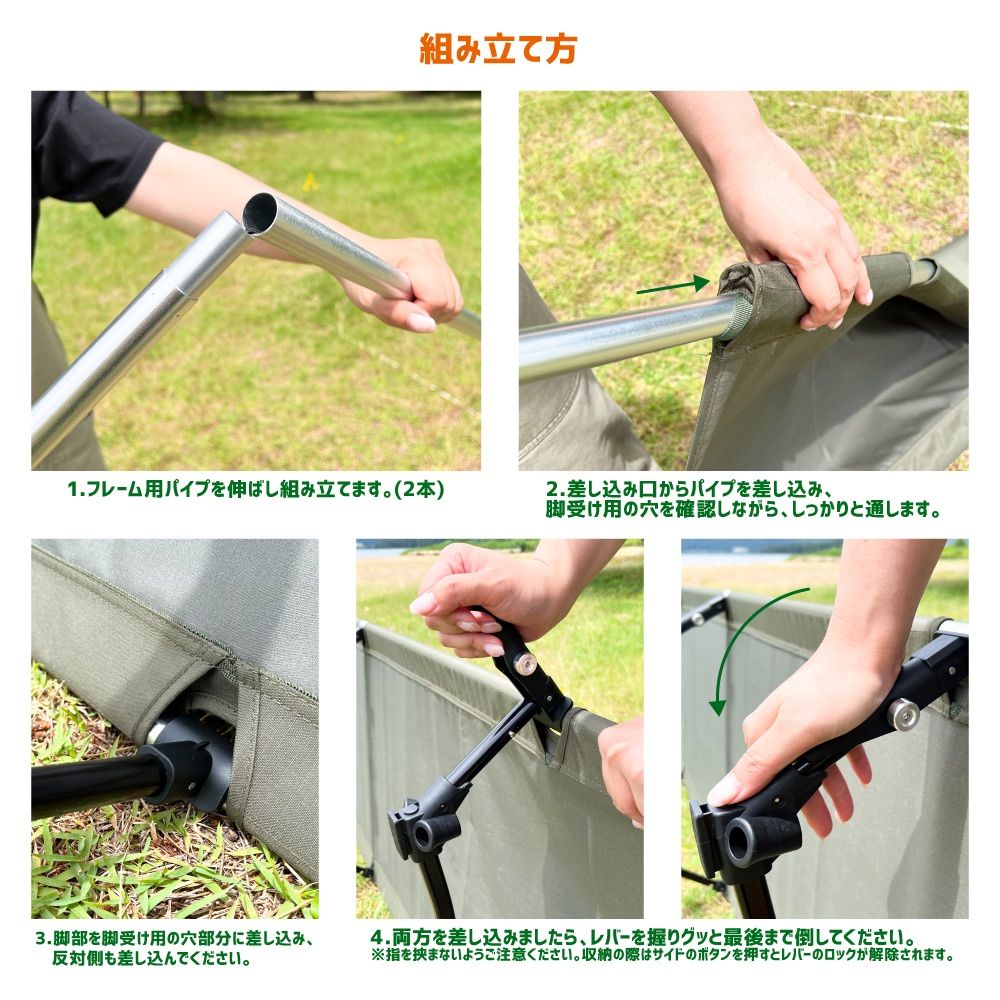 組み立て方

1.フレーム用パイプを伸ばし組み立てます。(2本)

2.差し込み口からパイプを差し込み、脚受け用の穴を確認しながら、しっかりと通します。

3.脚部を脚受け用の穴部分に差し込み、反対側も差し込んでください。

4.両方を差し込みましたら、レバーを握りグッと最後まで倒してください。
※指を挟まないようご注意ください。収納の際はサイドのボタンを押すとレバーのロックが解除されます。