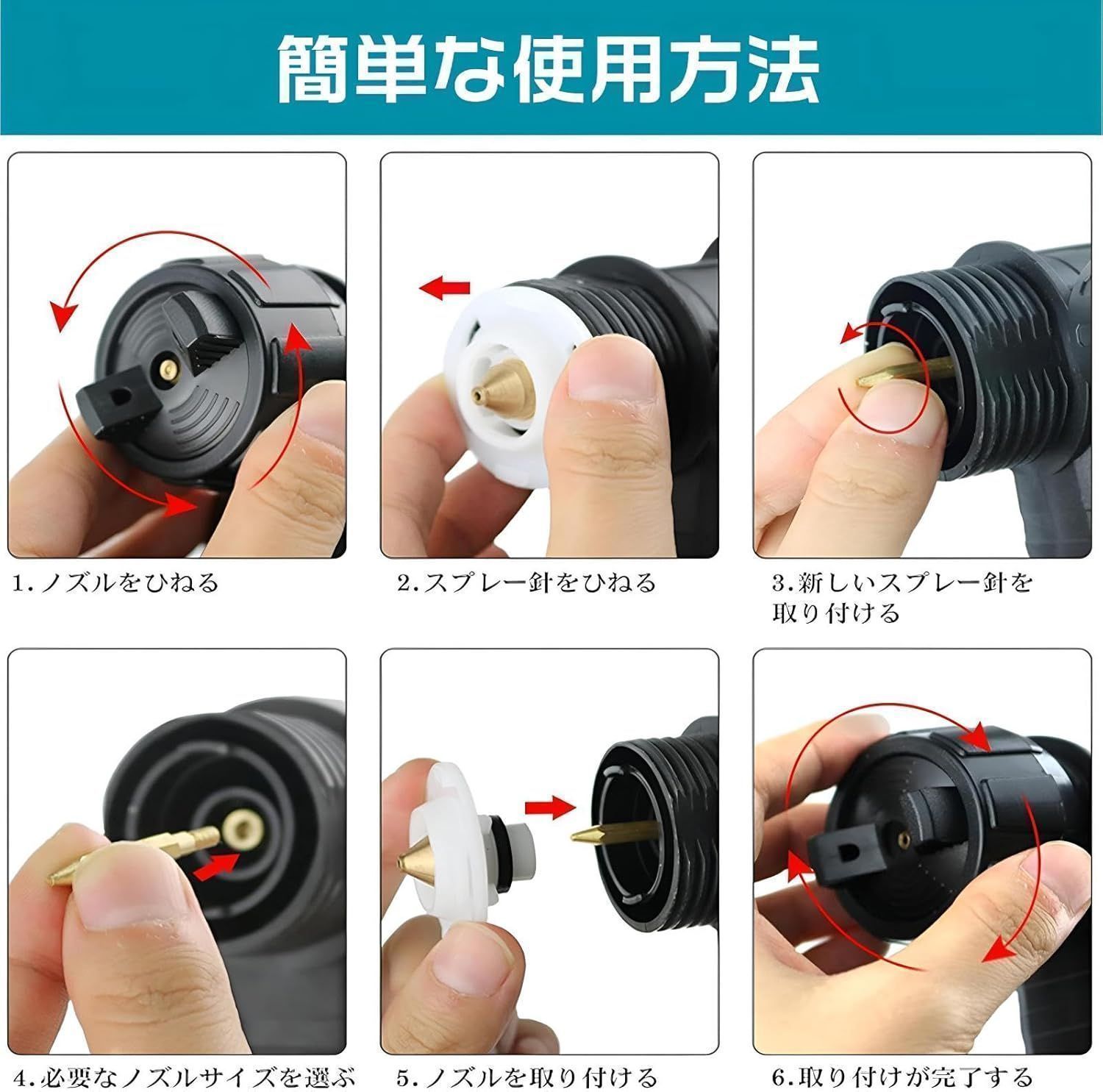 簡単な使用方法

1.ノズルをひねる

2.スプレー針をひねる

3.新しいスプレー針を取り付ける

4.必要なノズルサイズを選ぶ

5.ノズルを取り付ける

6.取り付けが完了する