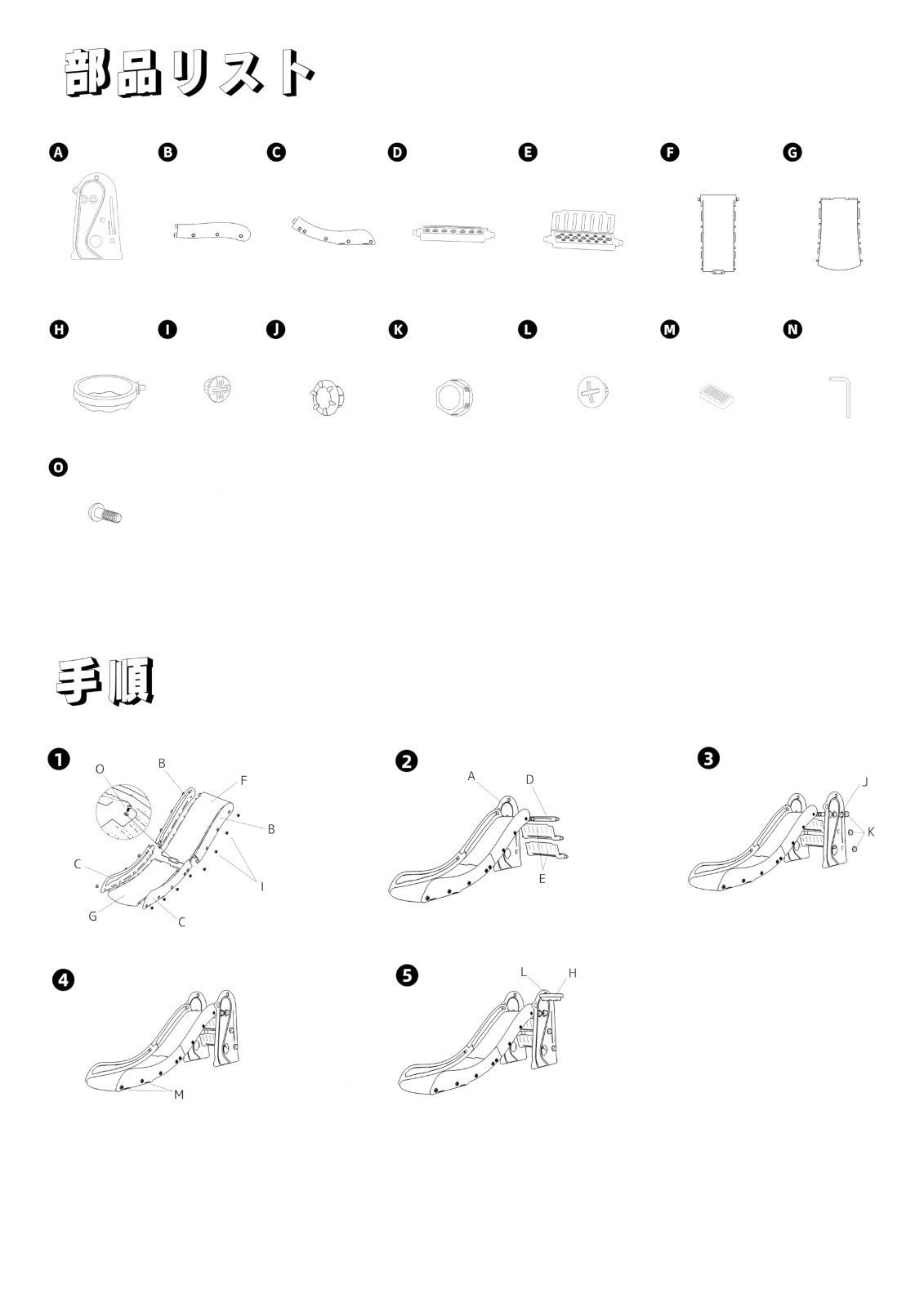 部品リスト

A B C D E F G

H I J K L M N

O

手順

1
O B F B C I G C

2
A D E

3
J K

4
M

5
L H