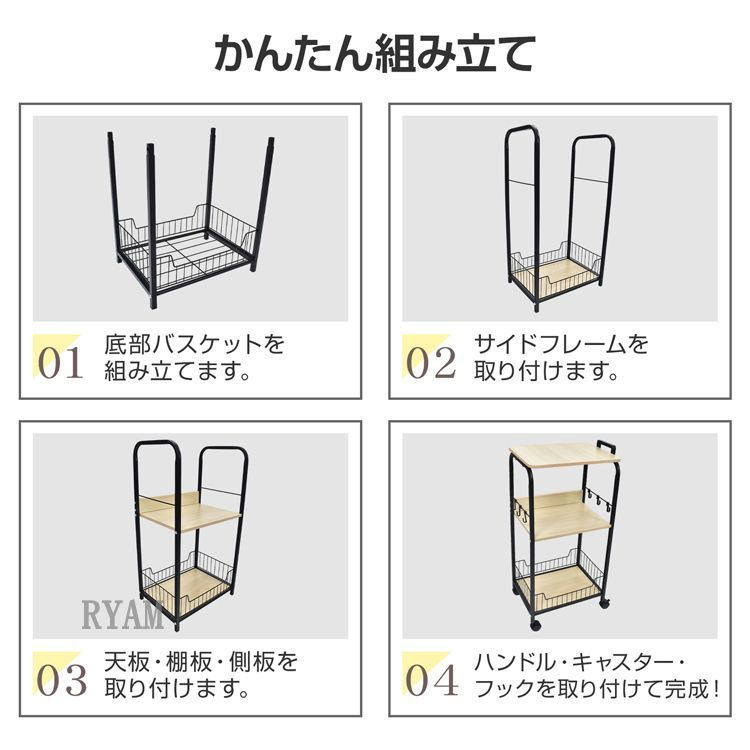 かんたん組み立て

01 底部バスケットを組み立てます。

02 サイドフレームを取り付けます。

RYAM

03 天板・棚板・側板を取り付けます。

04 ハンドル・キャスター・フックを取り付けて完成！