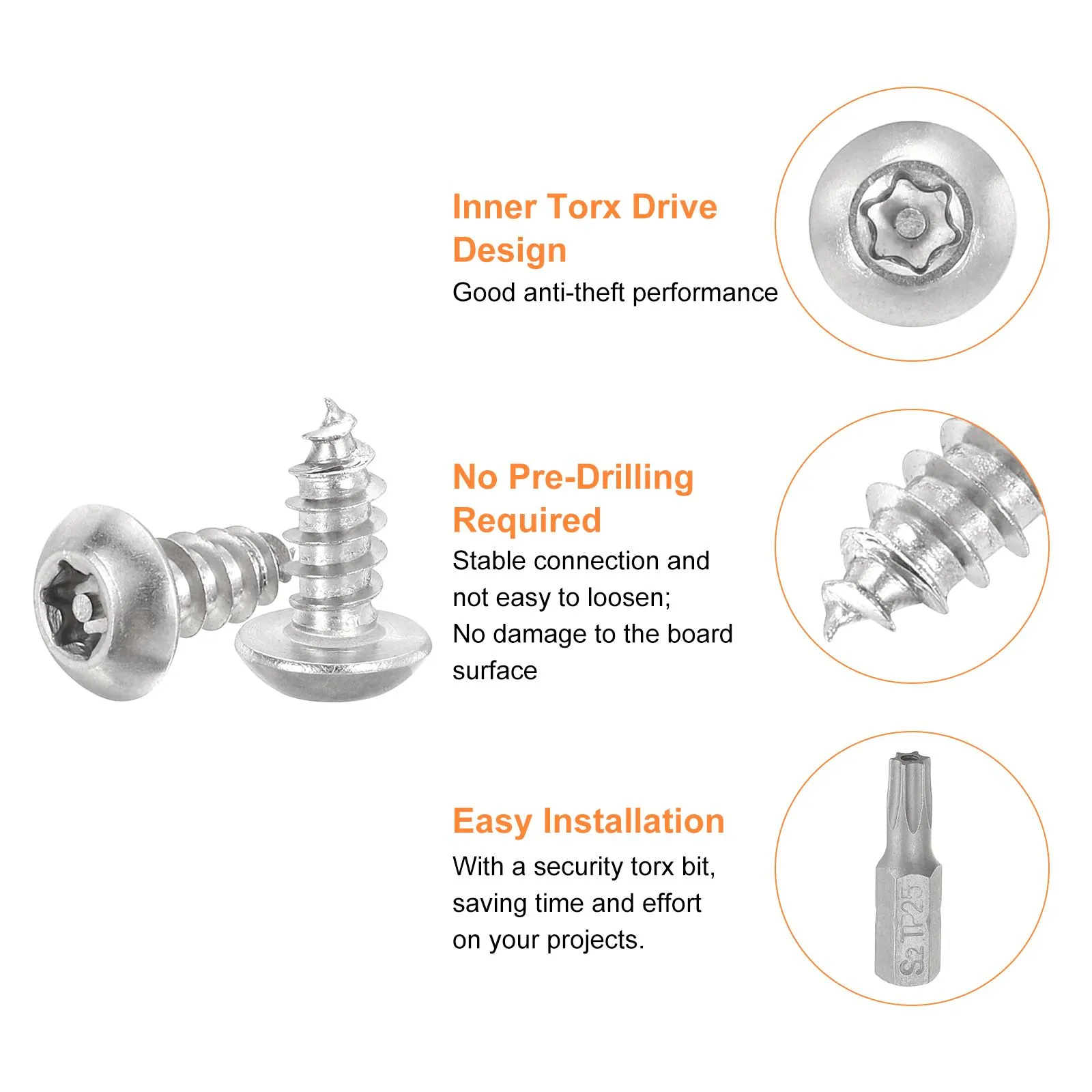 Inner Torx Drive Design

Good anti-theft performance

No Pre-Drilling Required

Stable connection and not easy to loosen; No damage to the board surface

Easy Installation

With a security torx bit, saving time and effort on your projects.

S2 TP25