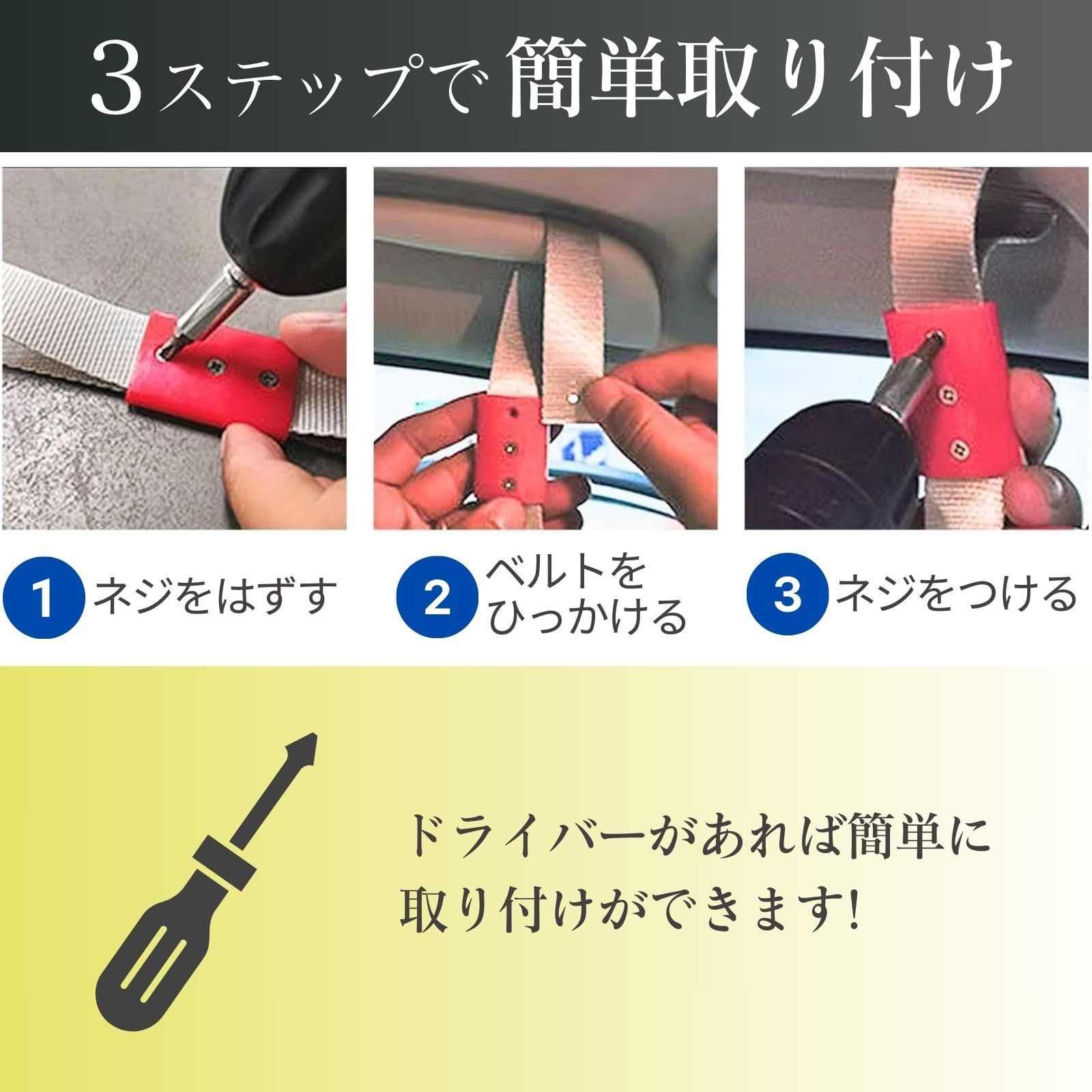 3ステップで簡単取り付け

1 ネジをはずす

2 ベルトをひっかける

3 ネジをつける

ドライバーがあれば簡単に取り付けができます!