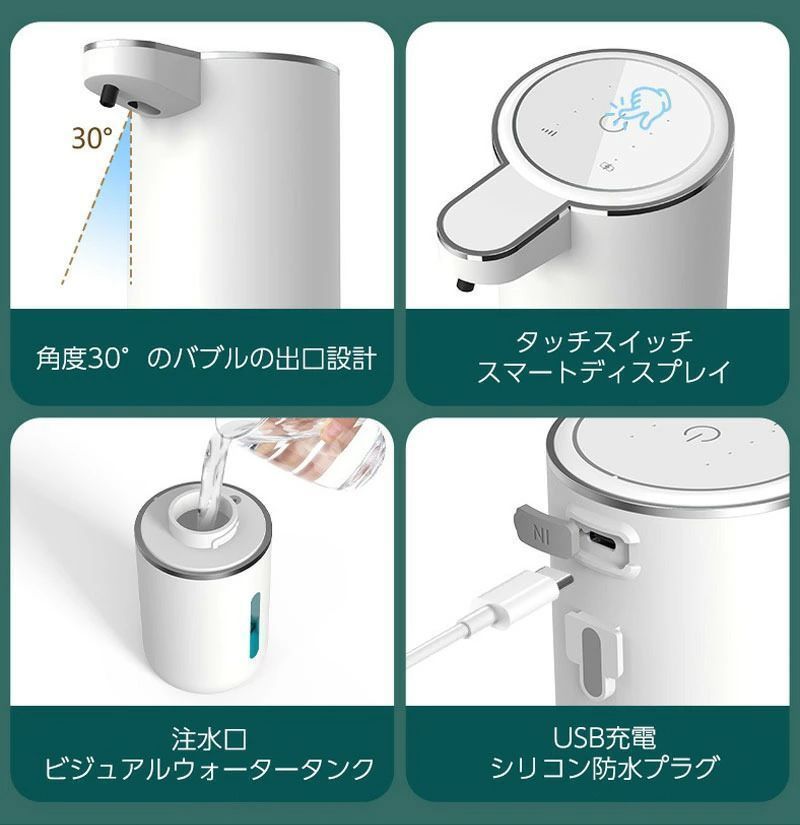 30°

角度30°のバブルの出口設計

タッチスイッチ
スマートディスプレイ

注水口
ビジュアルウォータータンク

IN

USB充電
シリコン防水プラグ