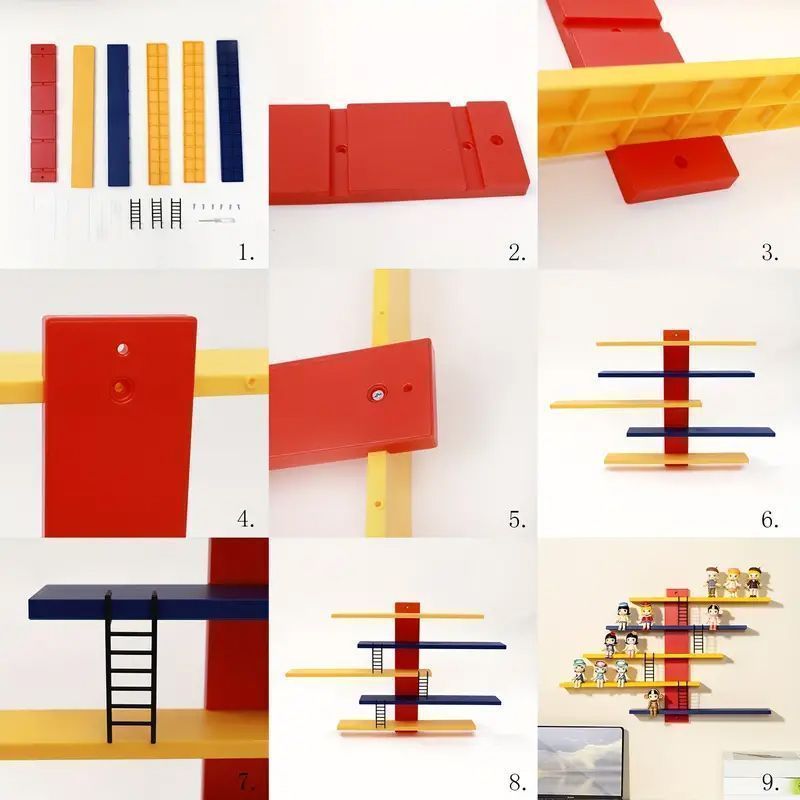 1.

2.

3.

4.

5.

6.

7.

8.

9.