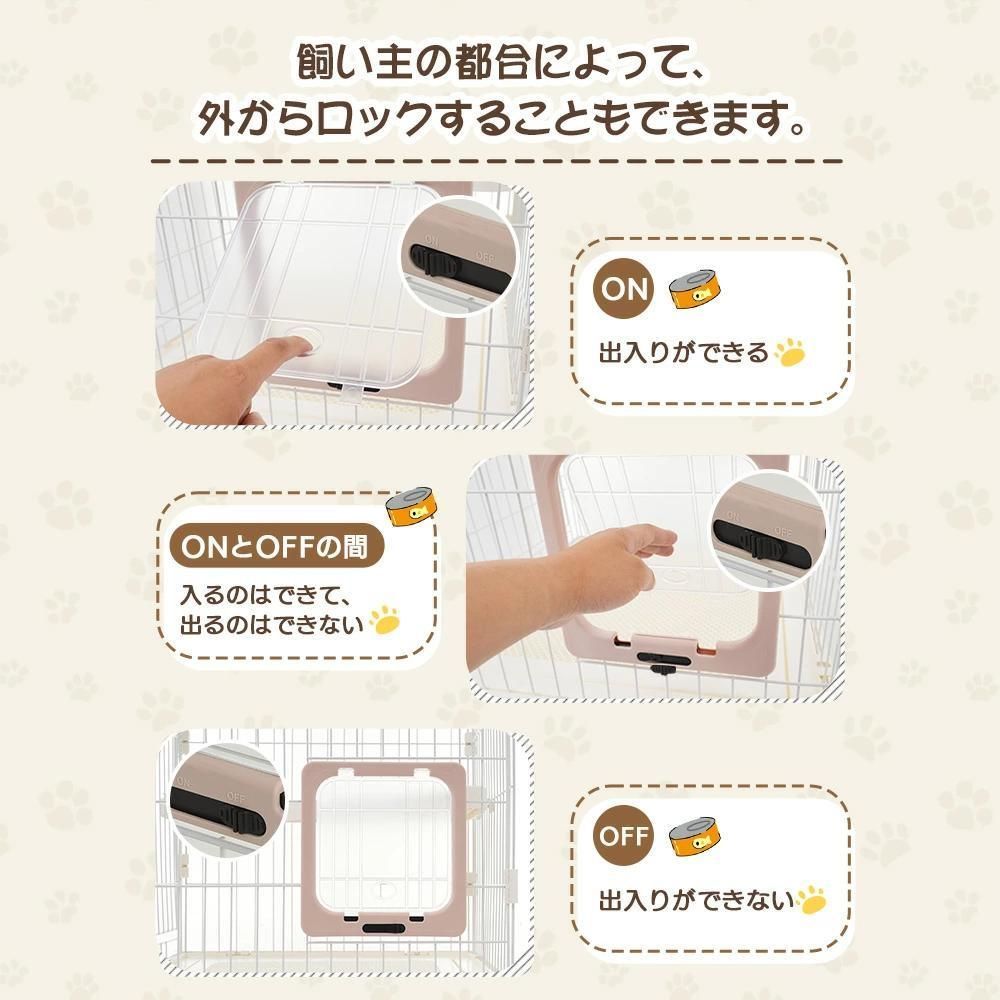 飼い主の都合によって、
外からロックすることもできます。

ON OFF

ON
出入りができる

ONとOFFの間
入るのはできて、
出るのはできない

ON OFF

ON OFF

OFF
出入りができない