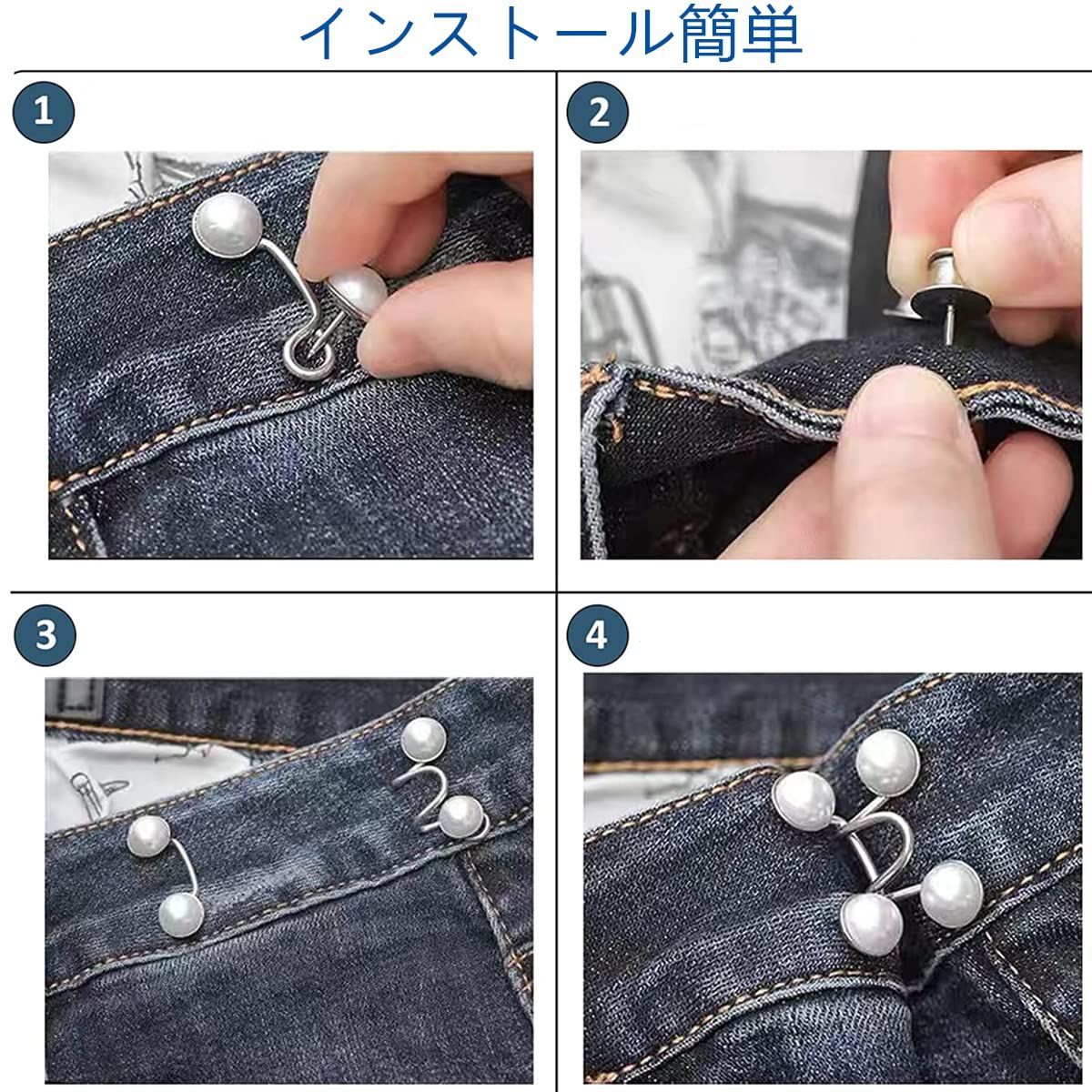 インストール簡単

1

2

3

4