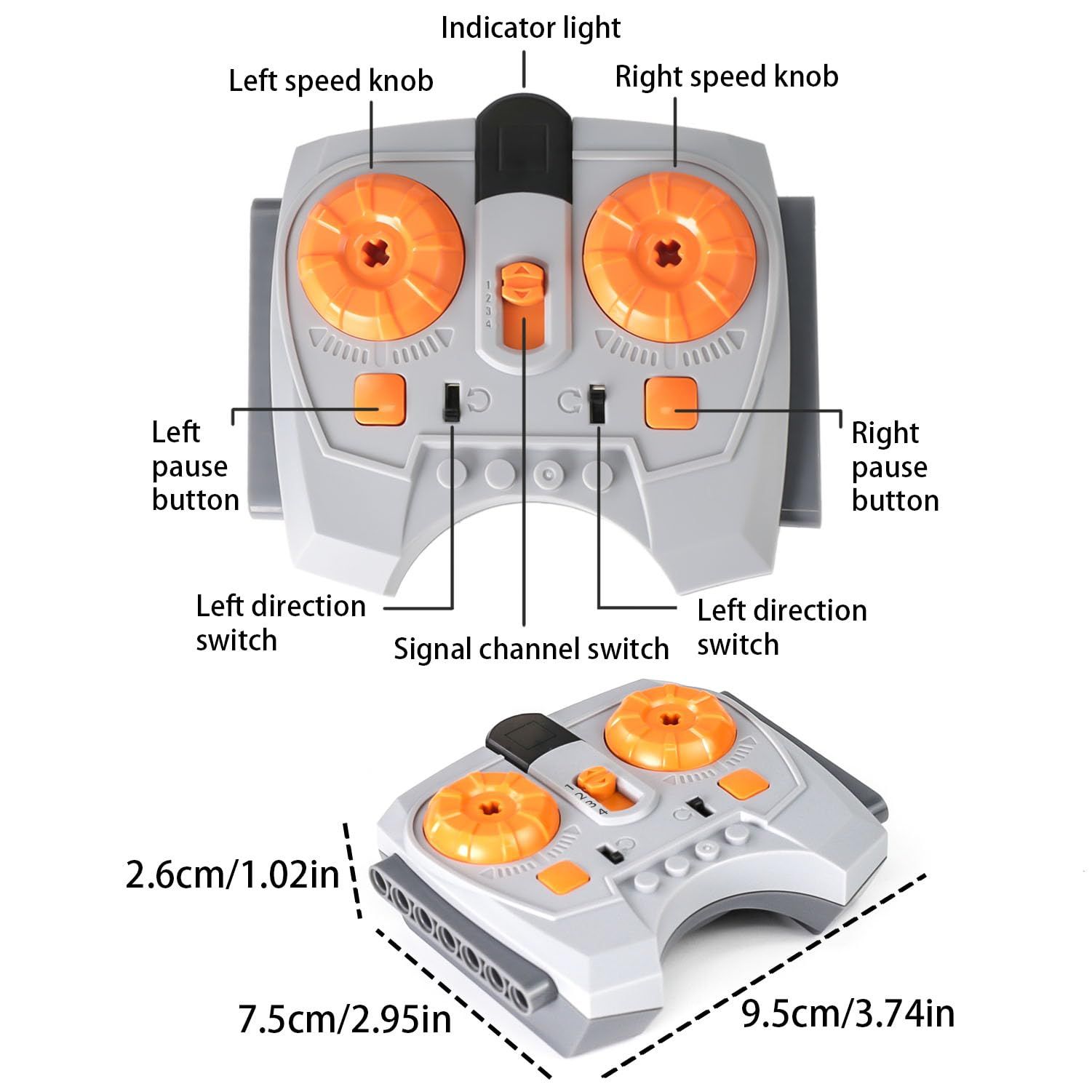 Indicator light

Left speed knob

Right speed knob

1
2
3
4

Left pause button

Right pause button

Left direction switch

Signal channel switch

Left direction switch

1
2
3
4

2.6cm/1.02in

7.5cm/2.95in

9.5cm/3.74in