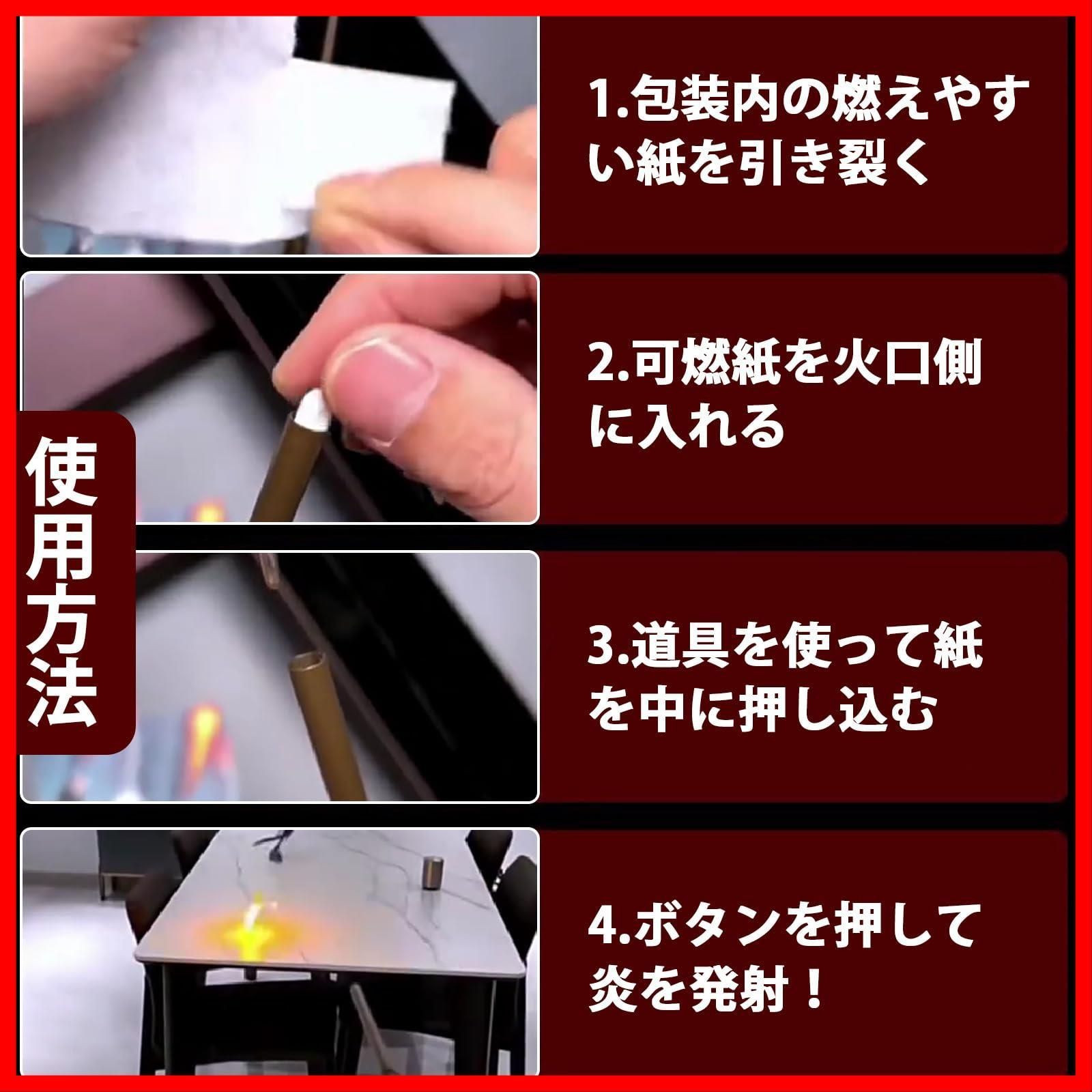 使用方法

1.包装内の燃えやすい紙を引き裂く

2.可燃紙を火口側に入れる

3.道具を使って紙を中に押し込む

4.ボタンを押して炎を発射！