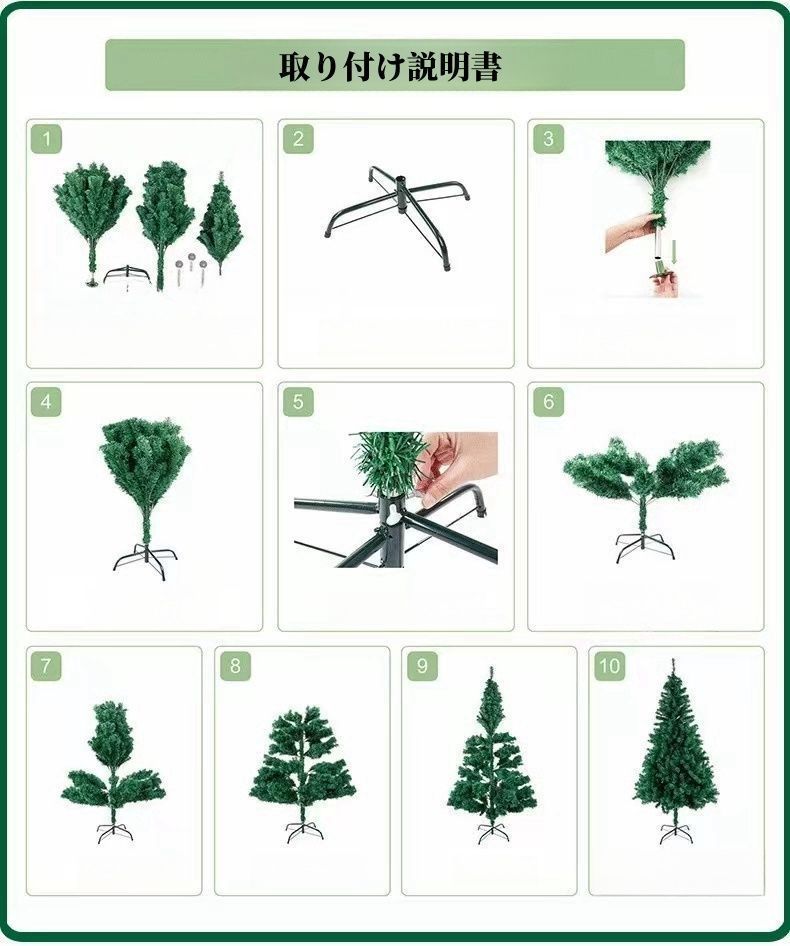 取り付け説明書

1

2

3

4

5

6

7

8

9

10