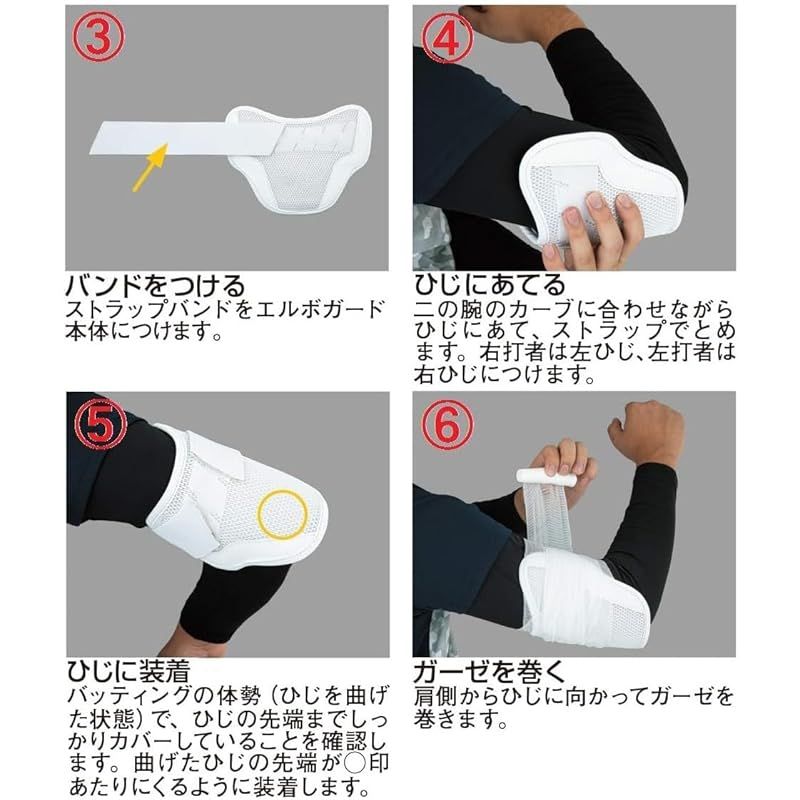 ③

バンドをつける
ストラップバンドをエルボガード本体につけます。

④

ひじにあてる
二の腕のカーブに合わせながらひじにあて、ストラップでとめます。右打者は左ひじ、左打者は右ひじにつけます。

⑤

ひじに装着
バッティングの体勢（ひじを曲げた状態）で、ひじの先端までしっかりカバーしていることを確認します。曲げたひじの先端が○印あたりにくるように装着します。

⑥

ガーゼを巻く
肩側からひじに向かってガーゼを巻きます。