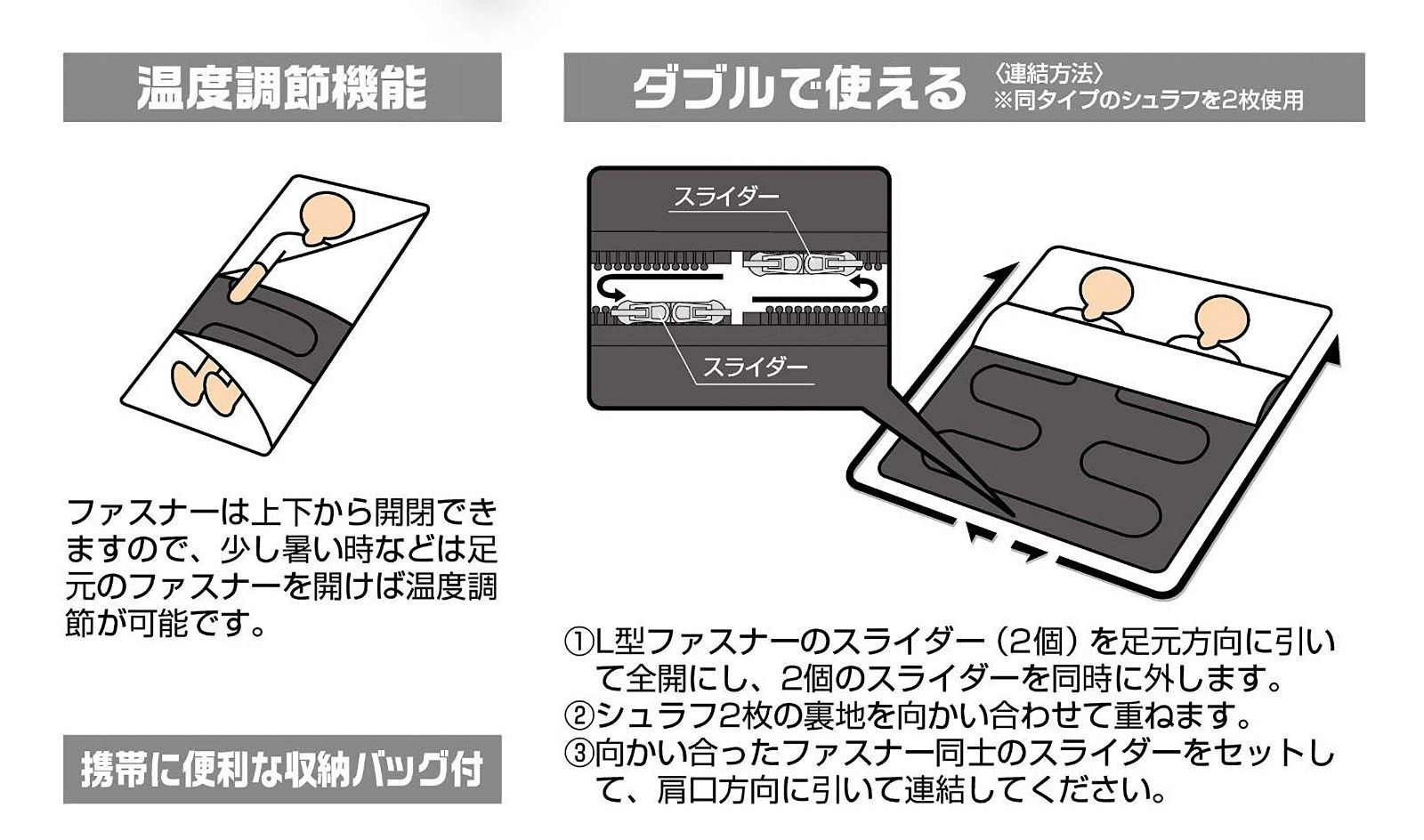 温度調節機能

ファスナーは上下から開閉できますので、少し暑い時などは足元のファスナーを開けば温度調節が可能です。

携帯に便利な収納バッグ付

ダブルで使える 〈連結方法〉 ※同タイプのシュラフを2枚使用

スライダー

スライダー

①L型ファスナーのスライダー（2個）を足元方向に引いて全開にし、2個のスライダーを同時に外します。
②シュラフ2枚の裏地を向かい合わせて重ねます。
③向かい合ったファスナー同士のスライダーをセットして、肩口方向に引いて連結してください。