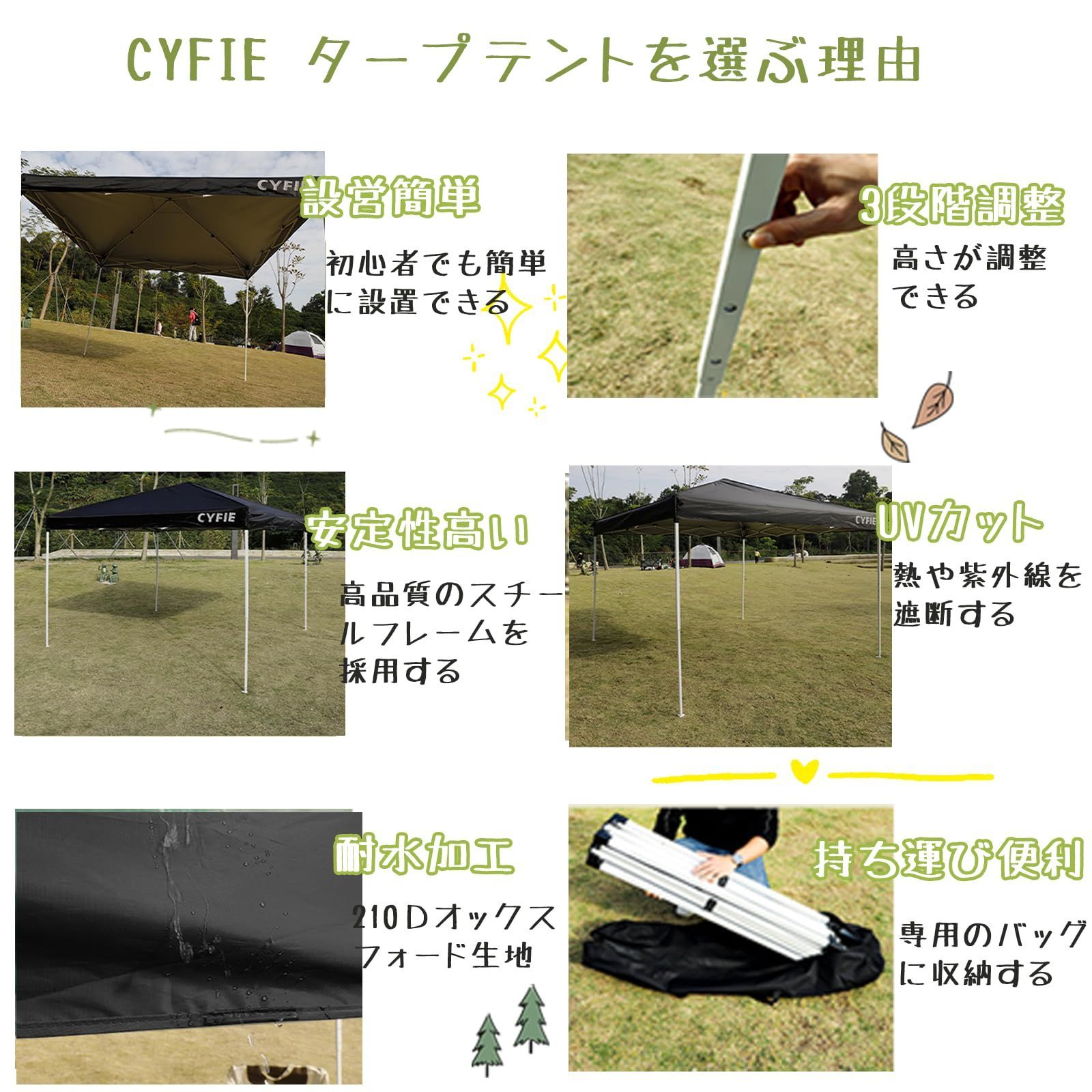 CYFIE タープテントを選ぶ理由

CYFIE

設営簡単

初心者でも簡単に設置できる

3段階調整

高さが調整できる

CYFIE

安定性高い

高品質のスチールフレームを採用する

CYFIE

UVカット

熱や紫外線を遮断する

耐水加工

210Dオックスフォード生地

持ち運び便利

専用のバッグに収納する