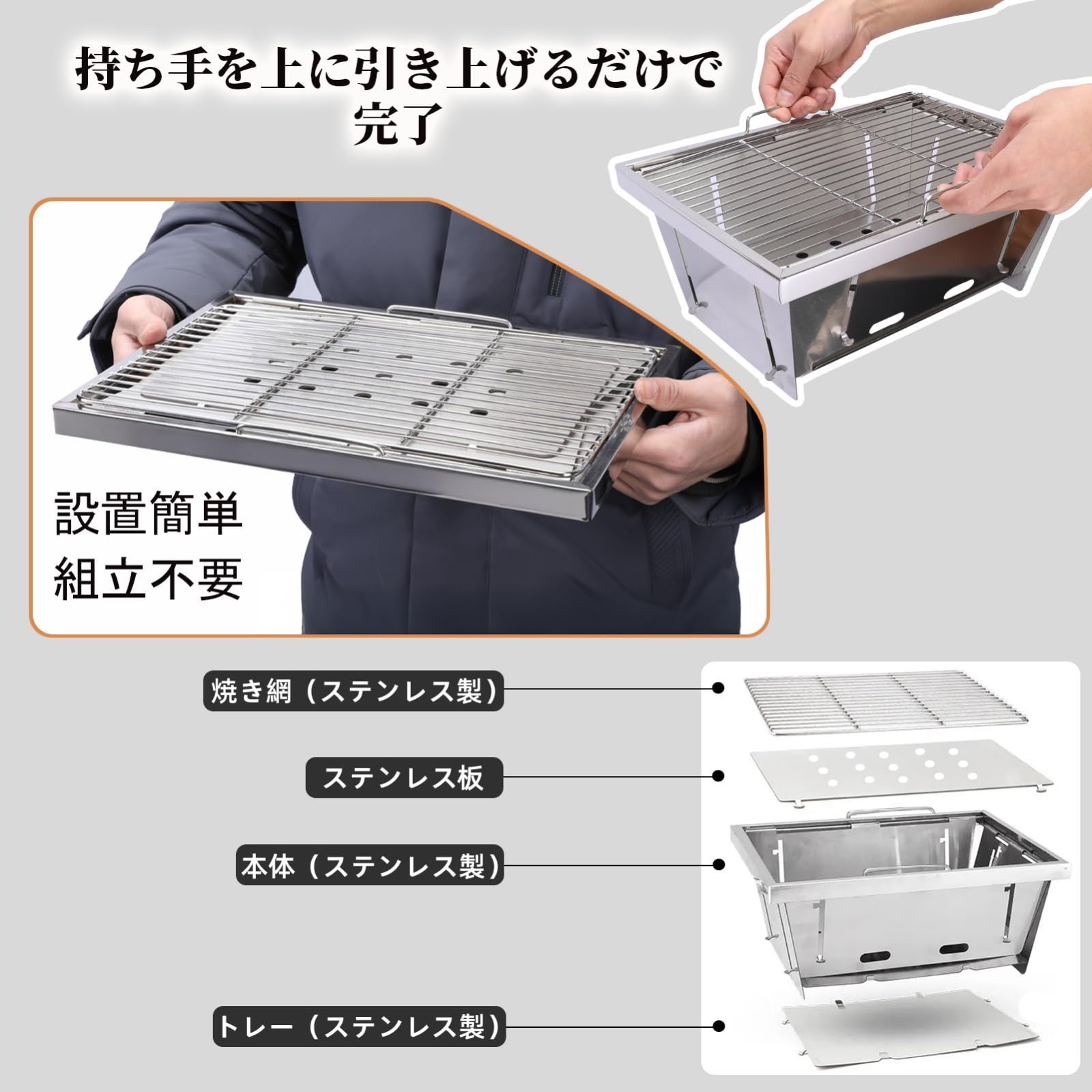 持ち手を上に引き上げるだけで完了

設置簡単
組立不要

焼き網（ステンレス製）

ステンレス板

本体（ステンレス製）

トレー（ステンレス製）