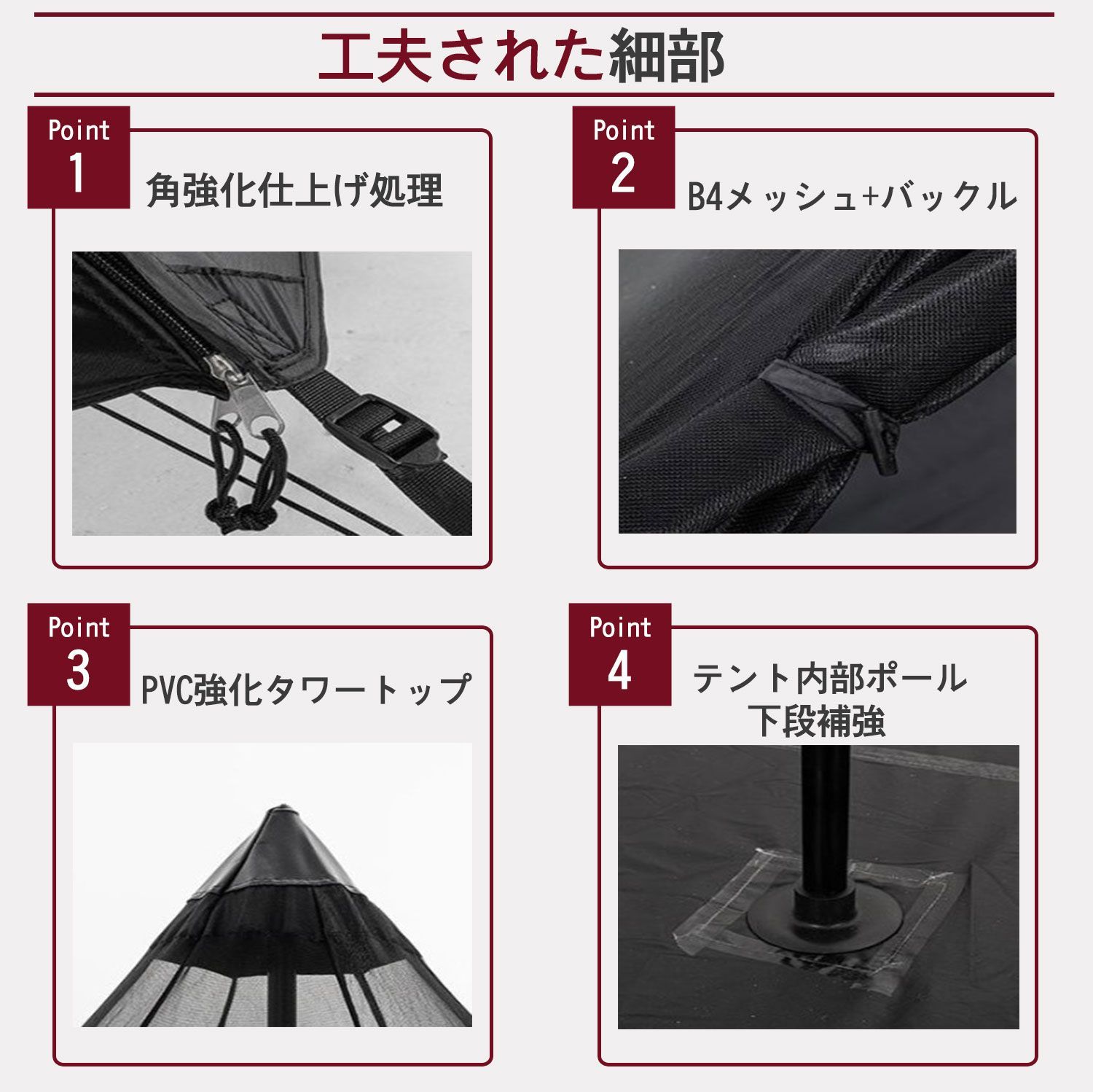 工夫された細部

Point
1
角強化仕上げ処理

Point
2
B4メッシュ+バックル

Point
3
PVC強化タワートップ

Point
4
テント内部ポール
下段補強