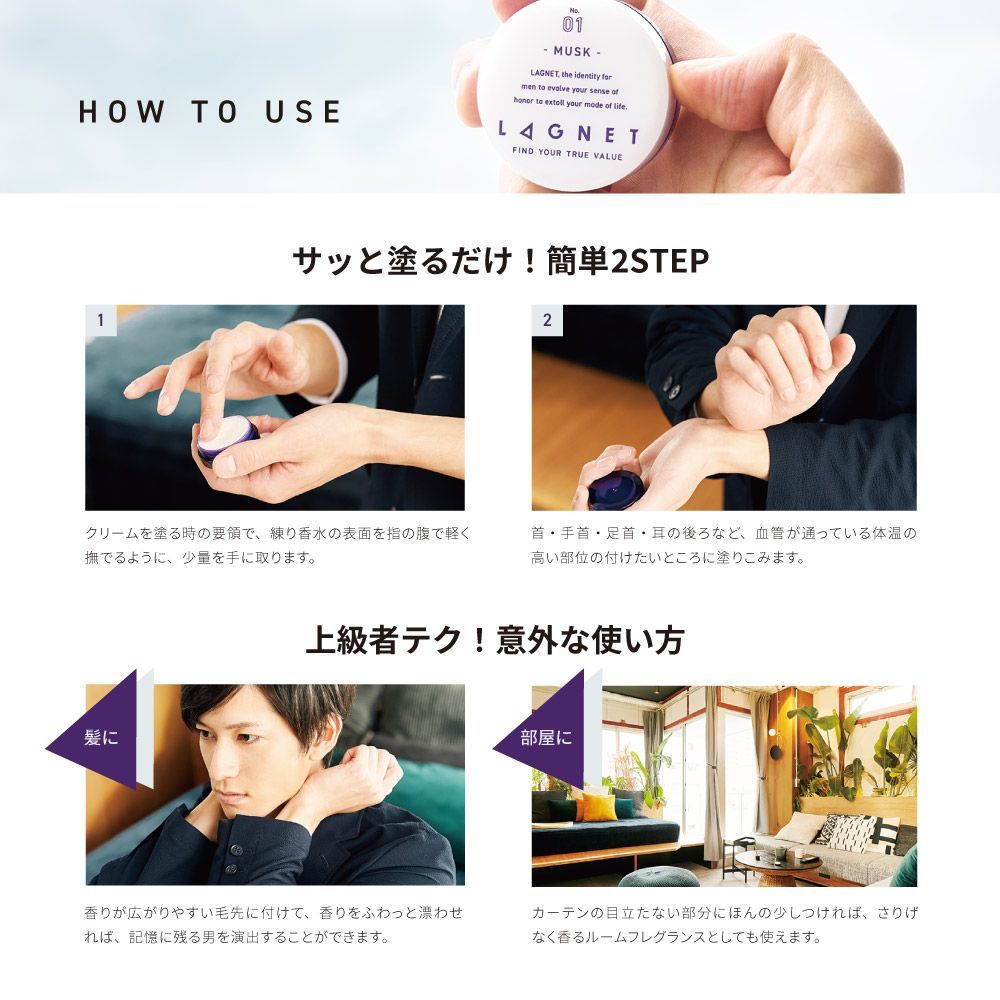 HOW TO USE

No.
01
- MUSK -
LAGNET, the identity for men to evolve your sense of honor to extoll your mode of life.
LAGNET
FIND YOUR TRUE VALUE

サッと塗るだけ！簡単2STEP

1

クリームを塗る時の要領で、練り香水の表面を指の腹で軽く撫でるように、少量を手に取ります。

2

首・手首・足首・耳の後ろなど、血管が通っている体温の高い部位の付けたいところに塗りこみます。

上級者テク！意外な使い方

髪に

香りが広がりやすい毛先に付けて、香りをふわっと漂わせれば、記憶に残る男を演出することができます。

部屋に

カーテンの目立たない部分にほんの少しつければ、さりげなく香るルームフレグランスとしても使えます。