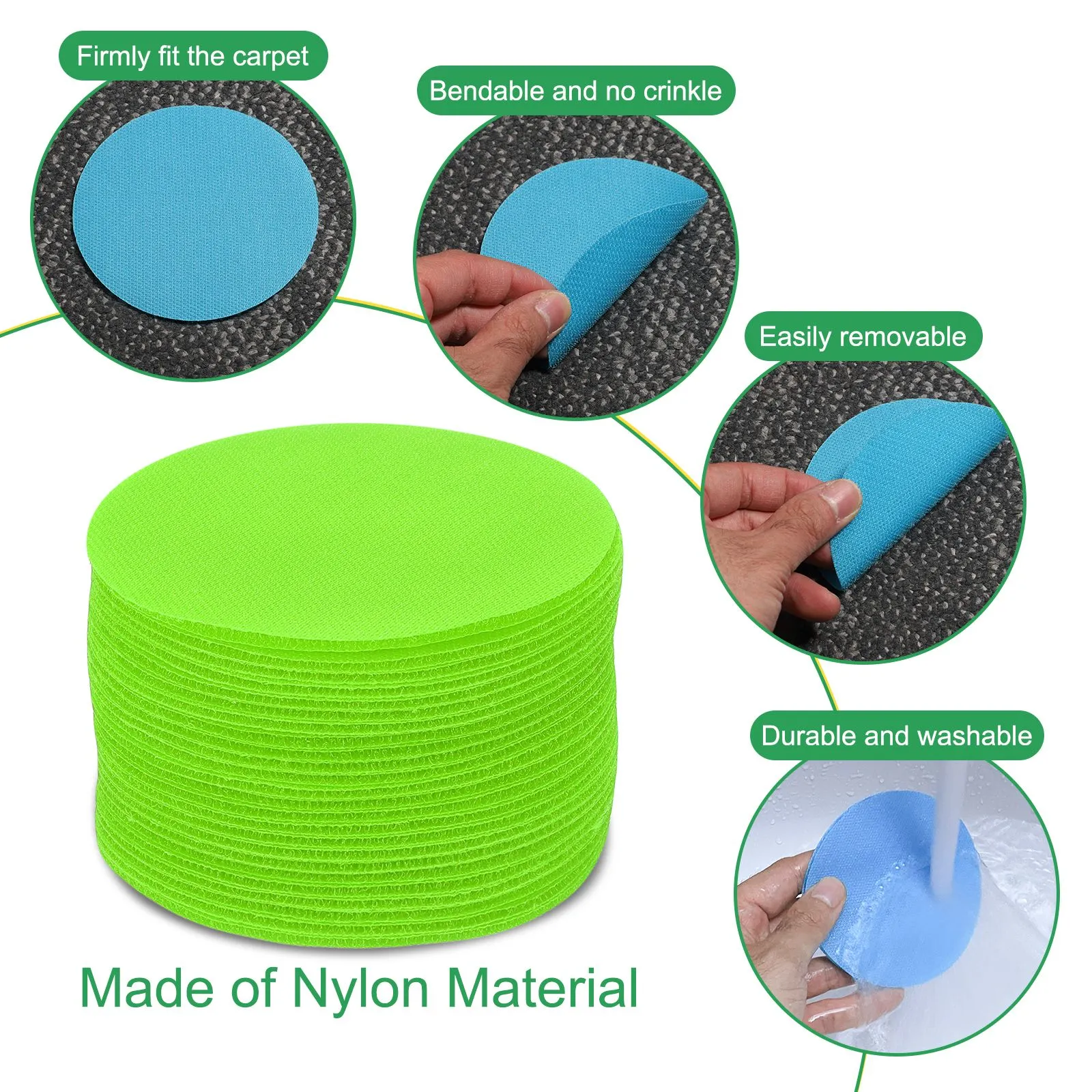 Firmly fit the carpet

Bendable and no crinkle

Easily removable

Durable and washable

Made of Nylon Material