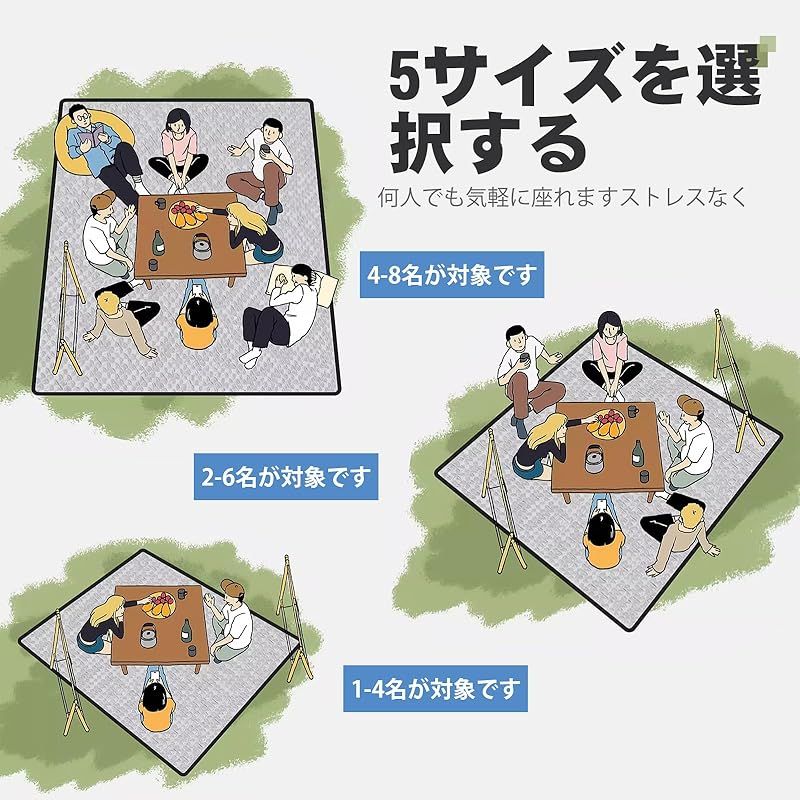 5サイズを選択する

何人でも気軽に座れますストレスなく

4-8名が対象です

2-6名が対象です

1-4名が対象です