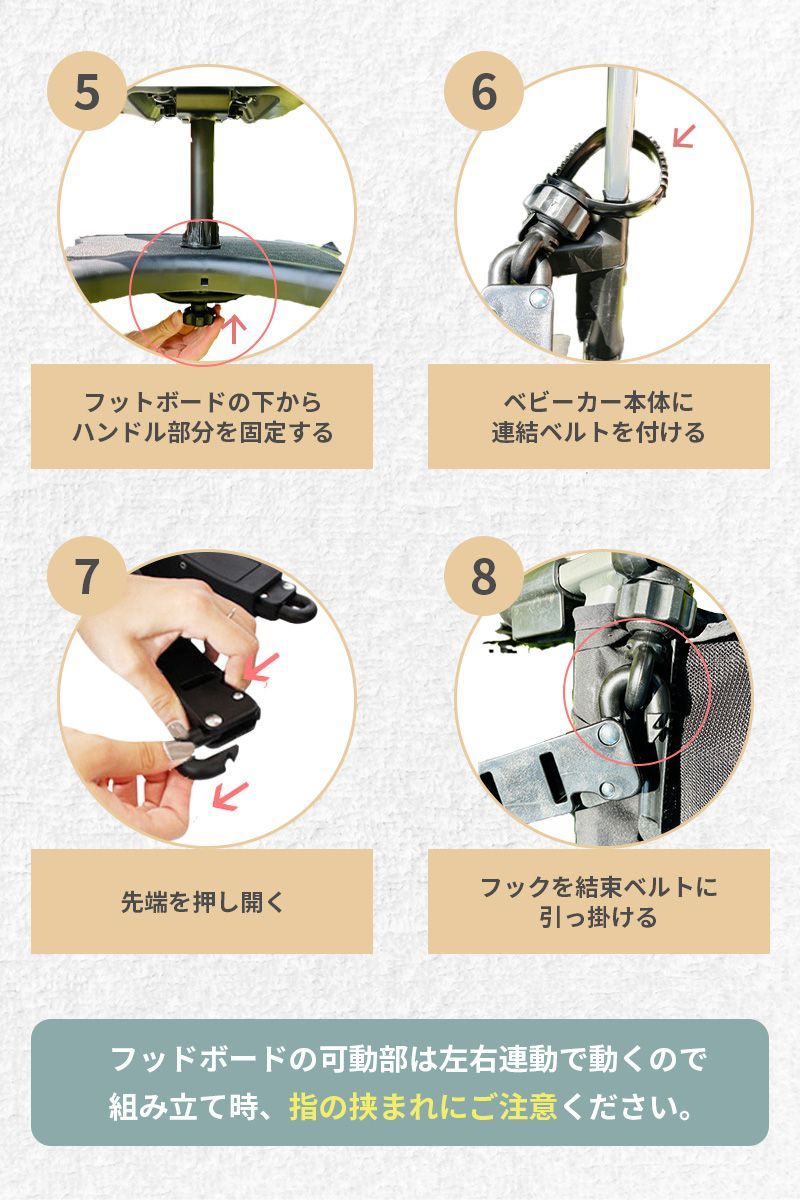 5

フットボードの下から
ハンドル部分を固定する

6

ベビーカー本体に
連結ベルトを付ける

7

先端を押し開く

8

フックを結束ベルトに
引っ掛ける

フッドボードの可動部は左右連動で動くので
組み立て時、指の挟まれにご注意ください。