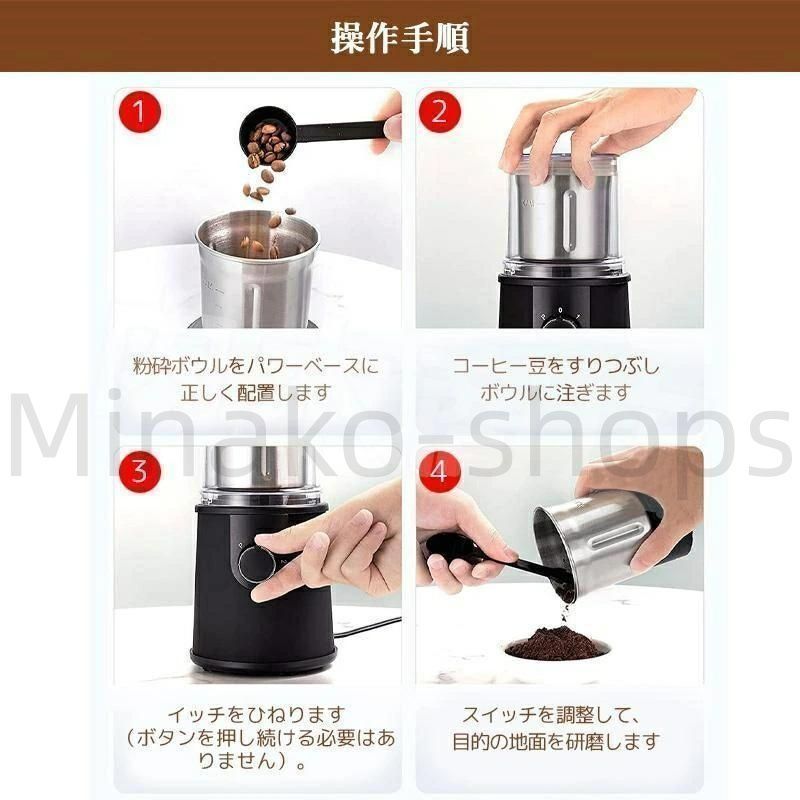 操作手順

1

粉砕ボウルをパワーベースに正しく配置します

2

コーヒー豆をすりつぶしボウルに注ぎます

Minako-shops

3

イッチをひねります（ボタンを押し続ける必要はありません）。

4

スイッチを調整して、目的の地面を研磨します