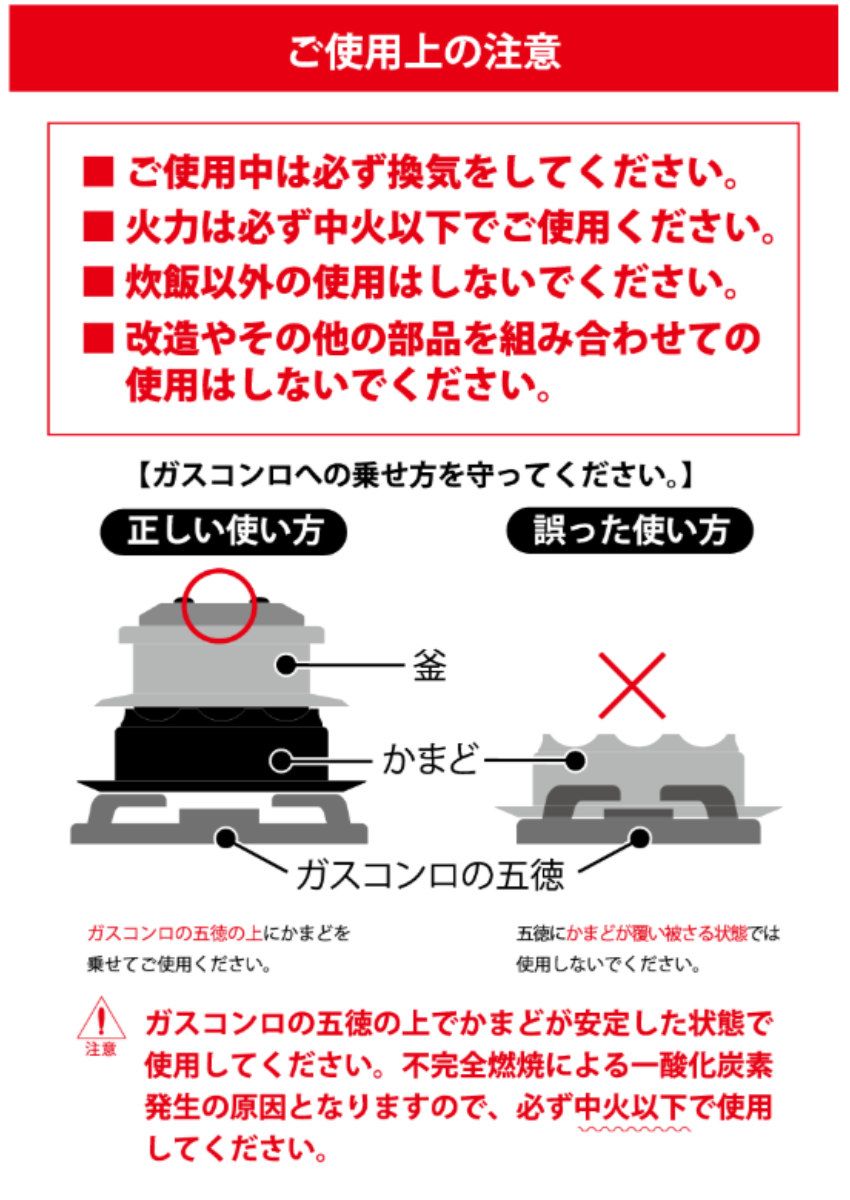 ご使用上の注意

■ ご使用中は必ず換気をしてください。
■ 火力は必ず中火以下でご使用ください。
■ 炊飯以外の使用はしないでください。
■ 改造やその他の部品を組み合わせての使用はしないでください。

【ガスコンロへの乗せ方を守ってください。】

正しい使い方

誤った使い方

釜

かまど

ガスコンロの五徳

ガスコンロの五徳の上にかまどを乗せてご使用ください。

五徳にかまどが覆い被さる状態では使用しないでください。

注意

ガスコンロの五徳の上でかまどが安定した状態で使用してください。不完全燃焼による一酸化炭素発生の原因となりますので、必ず中火以下で使用してください。