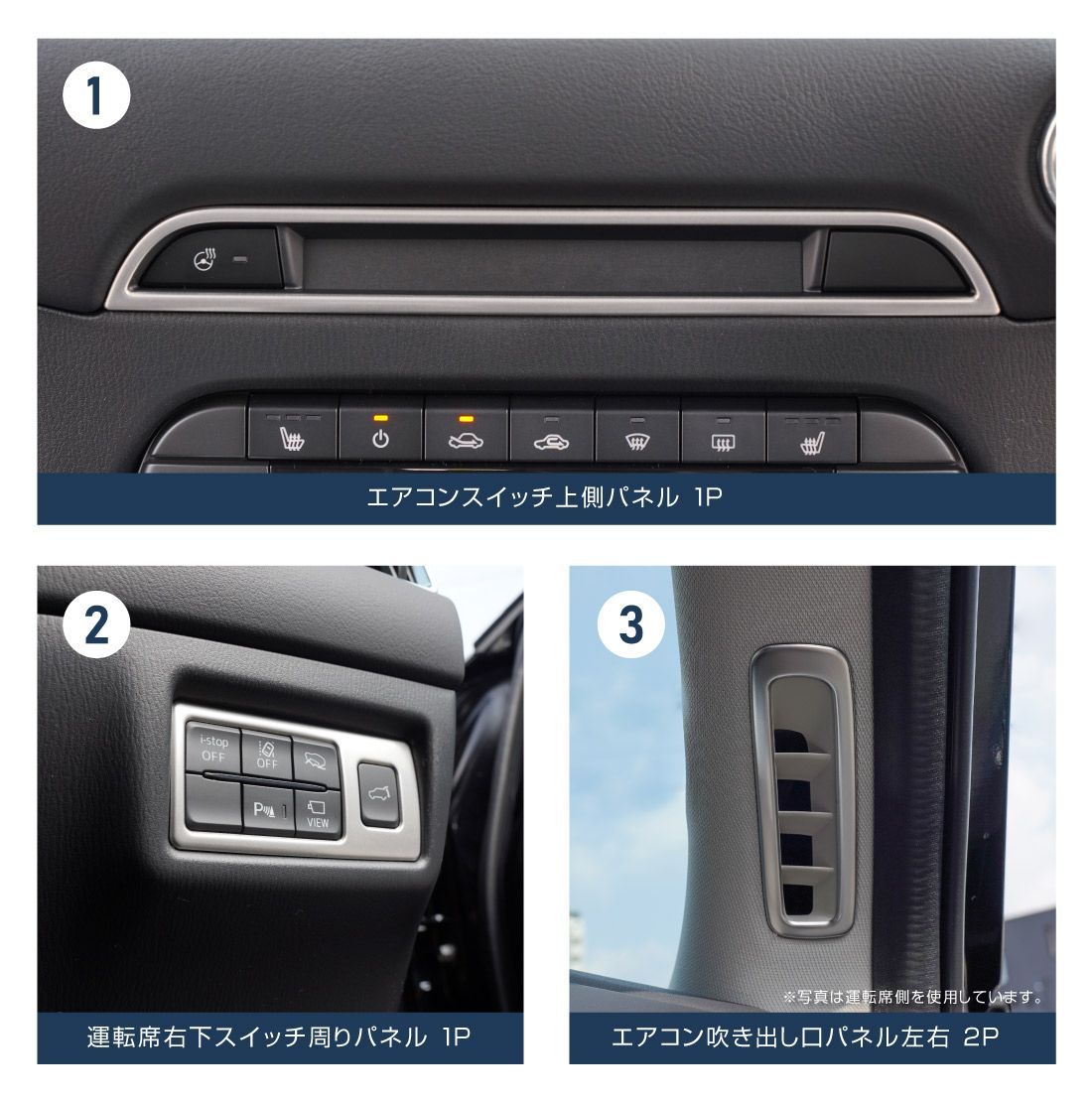 1

エアコンスイッチ上側パネル 1P

2

i-stop OFF

OFF

P 1

VIEW

運転席右下スイッチ周りパネル 1P

3

※写真は運転席側を使用しています。

エアコン吹き出し口パネル左右 2P