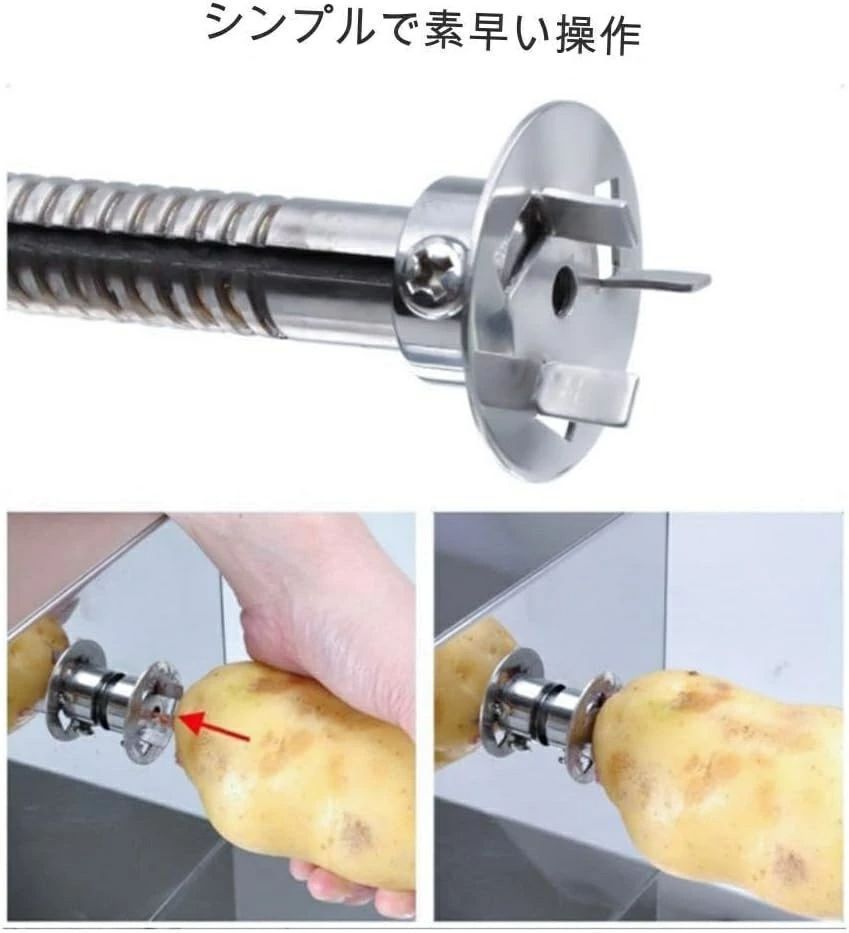 シンプルで素早い操作