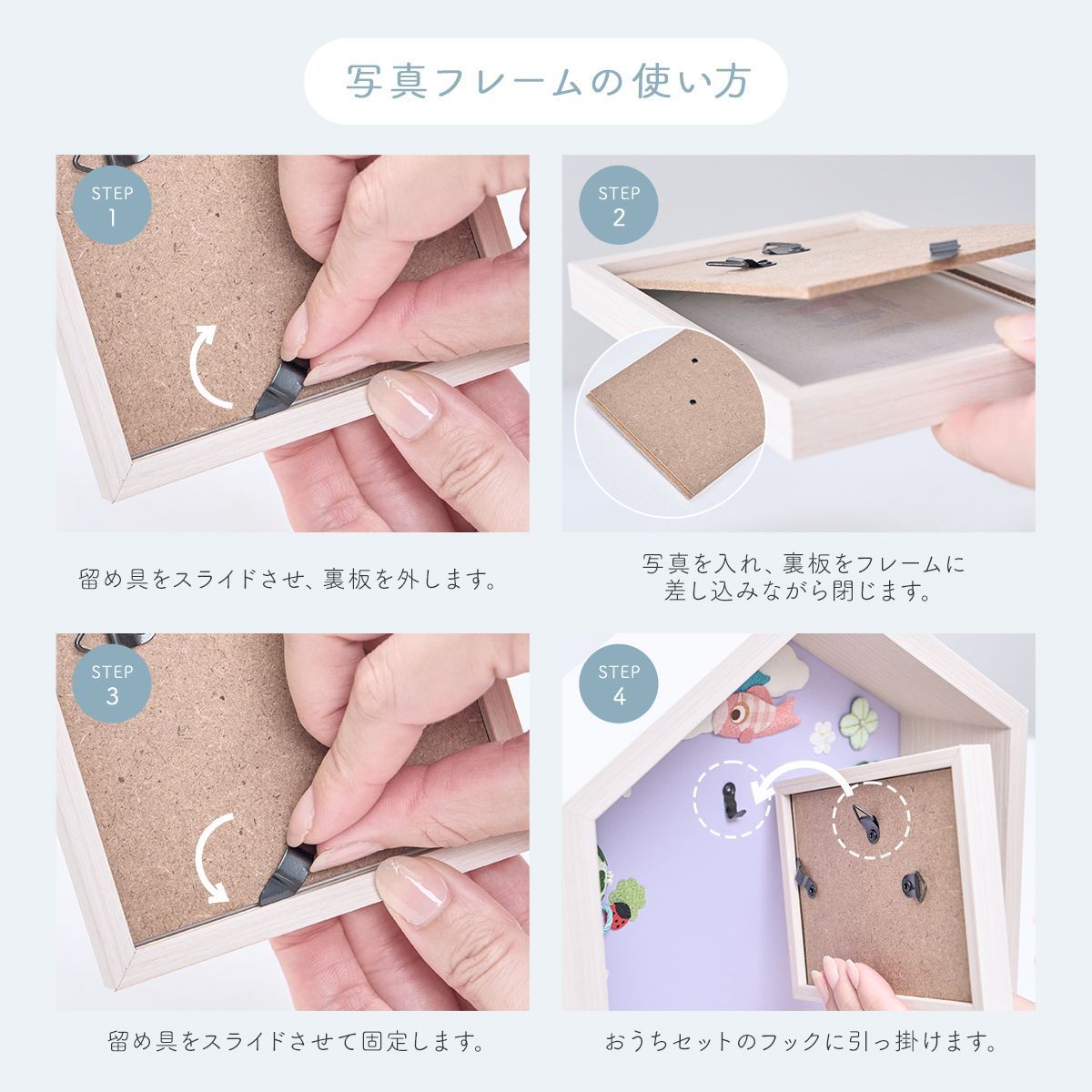 写真フレームの使い方

STEP 1

留め具をスライドさせ、裏板を外します。

STEP 2

写真を入れ、裏板をフレームに差し込みながら閉じます。

STEP 3

留め具をスライドさせて固定します。

STEP 4

おうちセットのフックに引っ掛けます。