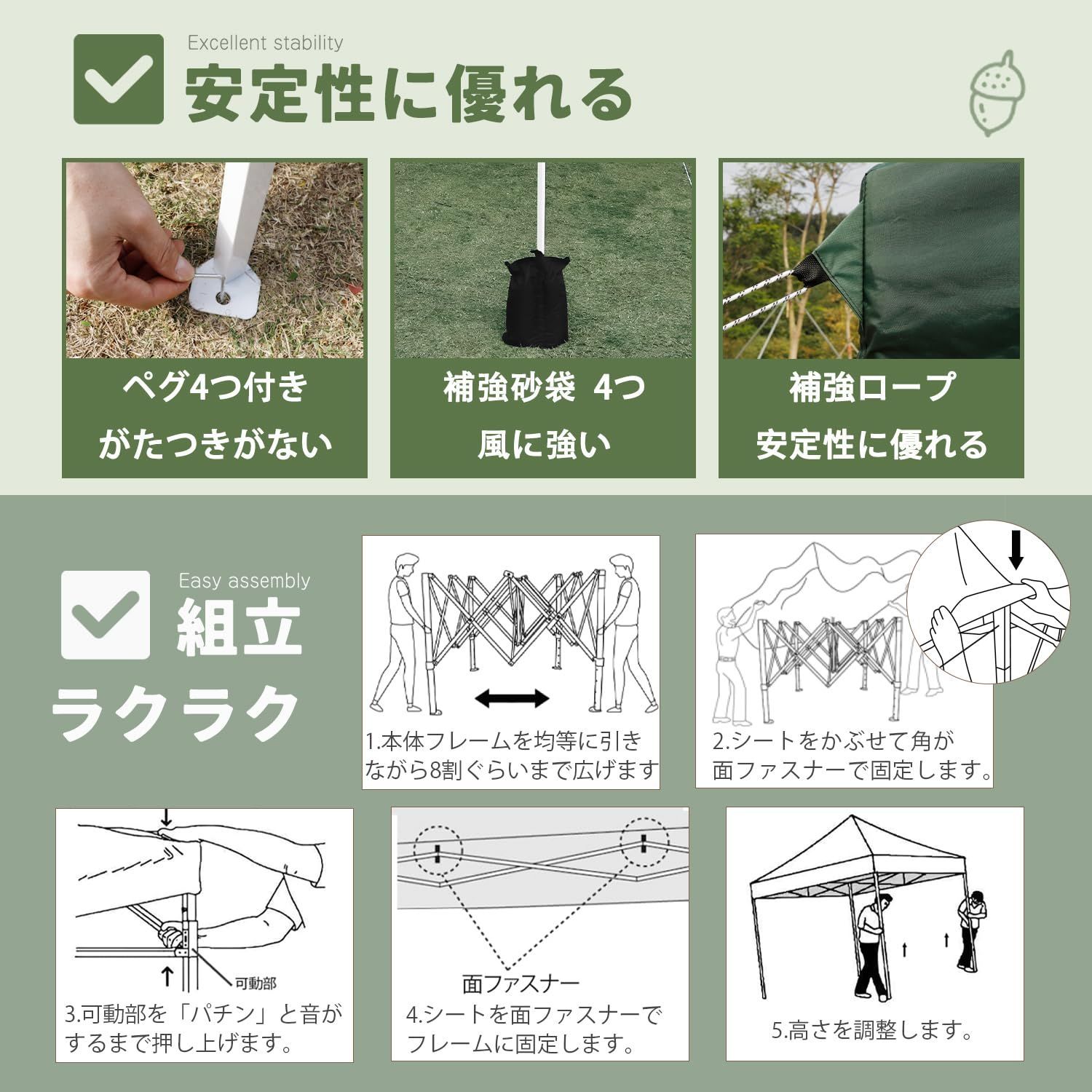 Excellent stability
安定性に優れる

ペグ4つ付き
がたつきがない

補強砂袋 4つ
風に強い

補強ロープ
安定性に優れる

Easy assembly
組立
ラクラク

1.本体フレームを均等に引きながら8割ぐらいまで広げます

2.シートをかぶせて角が面ファスナーで固定します。

可動部
3.可動部を「パチン」と音がするまで押し上げます。

面ファスナー
4.シートを面ファスナーでフレームに固定します。

5.高さを調整します。